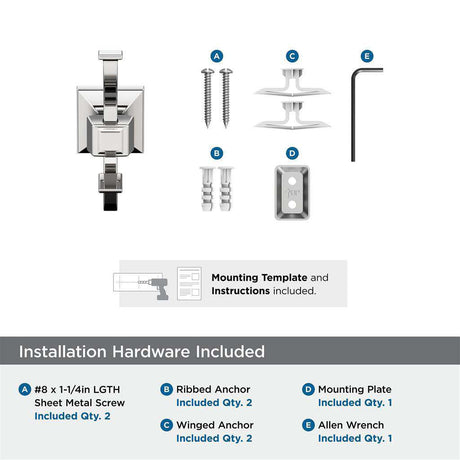 A

C

E

B

D

Mounting Template and Instructions included.

Installation Hardware Included

A #8 x 1-1/4in LGTH Sheet Metal Screw
Included Qty. 2

B Ribbed Anchor
Included Qty. 2

C Winged Anchor
Included Qty. 2

D Mounting Plate
Included Qty. 1

E Allen Wrench
Included Qty. 1