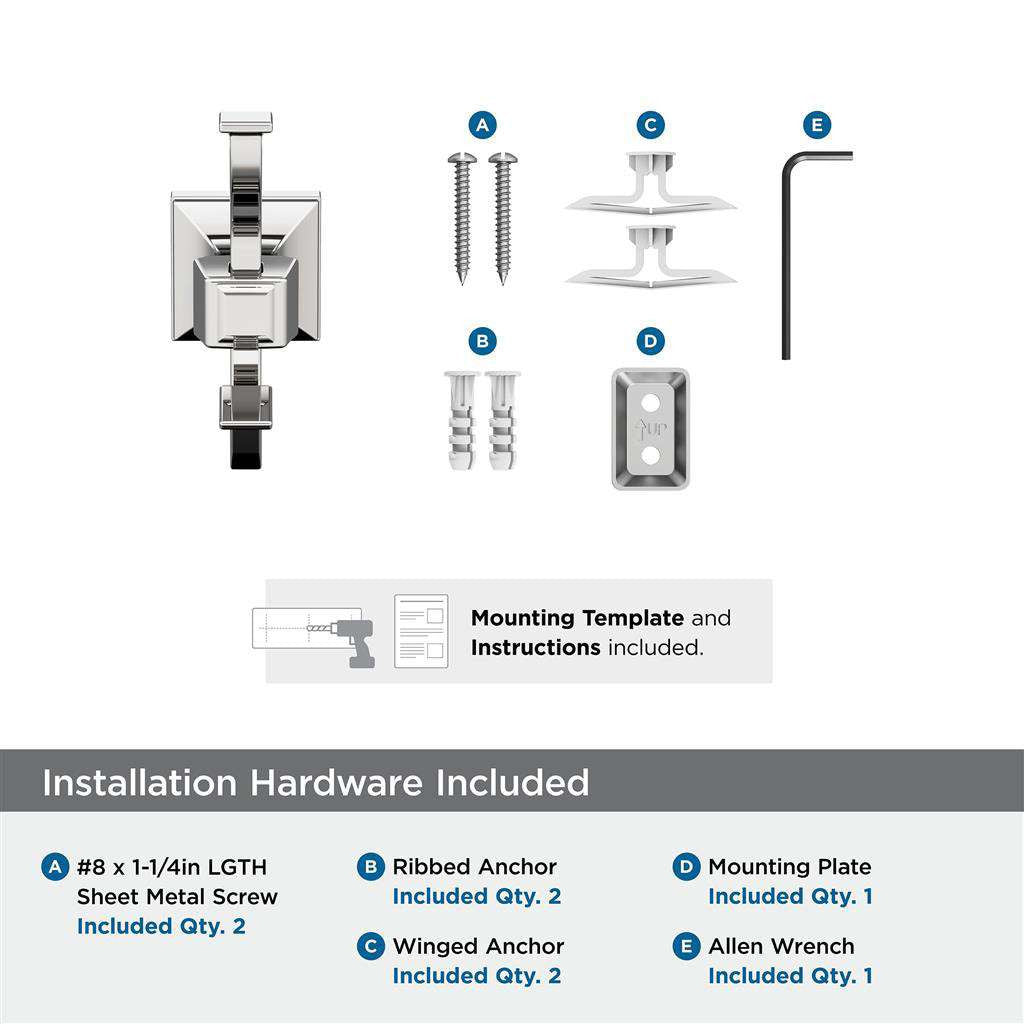 A

C

E

B

D

UP

Mounting Template and Instructions included.

Installation Hardware Included

A #8 x 1-1/4in LGTH Sheet Metal Screw Included Qty. 2

B Ribbed Anchor Included Qty. 2

C Winged Anchor Included Qty. 2

D Mounting Plate Included Qty. 1

E Allen Wrench Included Qty. 1