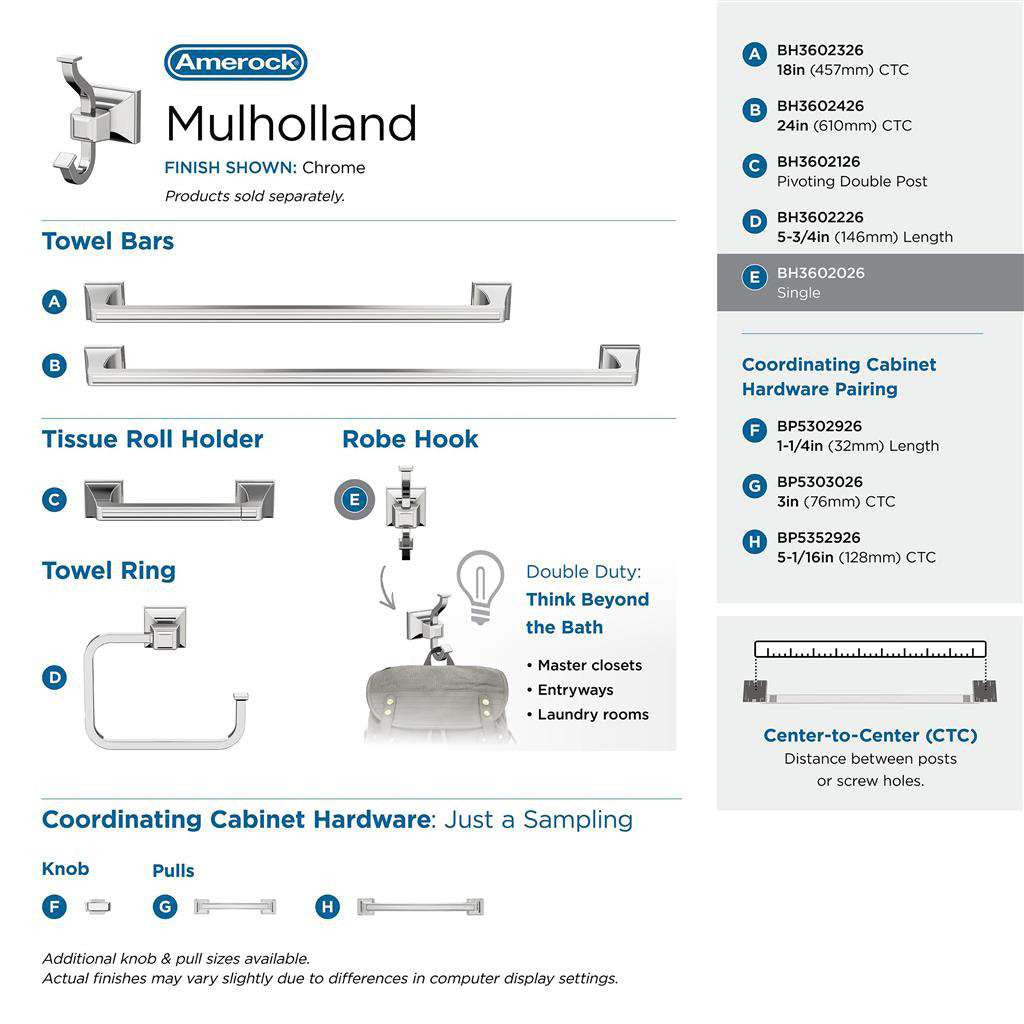 Amerock

Mulholland

FINISH SHOWN: Chrome

Products sold separately.

Towel Bars

A

B

Tissue Roll Holder

C

Robe Hook

E

Towel Ring

D

Double Duty: Think Beyond the Bath

• Master closets
• Entryways
• Laundry rooms

Coordinating Cabinet Hardware: Just a Sampling

Knob

F

Pulls

G

H

Additional knob & pull sizes available.
Actual finishes may vary slightly due to differences in computer display settings.

A BH3602326
18in (457mm) CTC

B BH3602426
24in (610mm) CTC

C BH3602126
Pivoting Double Post

D BH3602226
5-3/4in (146mm) Length

E BH3602026
Single

Coordinating Cabinet Hardware Pairing

F BP5302926
1-1/4in (32mm) Length

G BP5303026
3in (76mm) CTC

H BP5352926
5-1/16in (128mm) CTC

Center-to-Center (CTC)
Distance between posts or screw holes.