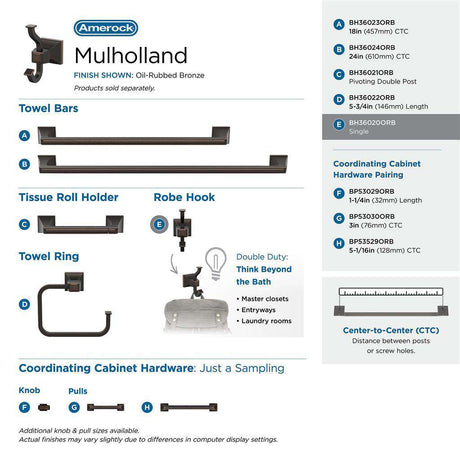 Amerock

Mulholland

FINISH SHOWN: Oil-Rubbed Bronze

Products sold separately.

Towel Bars

A

B

Tissue Roll Holder

C

Robe Hook

E

Towel Ring

D

Double Duty: Think Beyond the Bath

• Master closets
• Entryways
• Laundry rooms

Coordinating Cabinet Hardware: Just a Sampling

Knob

F

Pulls

G

H

Additional knob & pull sizes available.
Actual finishes may vary slightly due to differences in computer display settings.

A BH36023ORB
18in (457mm) CTC

B BH36024ORB
24in (610mm) CTC

C BH36021ORB
Pivoting Double Post

D BH36022ORB
5-3/4in (146mm) Length

E BH36020ORB
Single

Coordinating Cabinet Hardware Pairing

F BP53029ORB
1-1/4in (32mm) Length

G BP53030ORB
3in (76mm) CTC

H BP53529ORB
5-1/16in (128mm) CTC

Center-to-Center (CTC)
Distance between posts or screw holes.