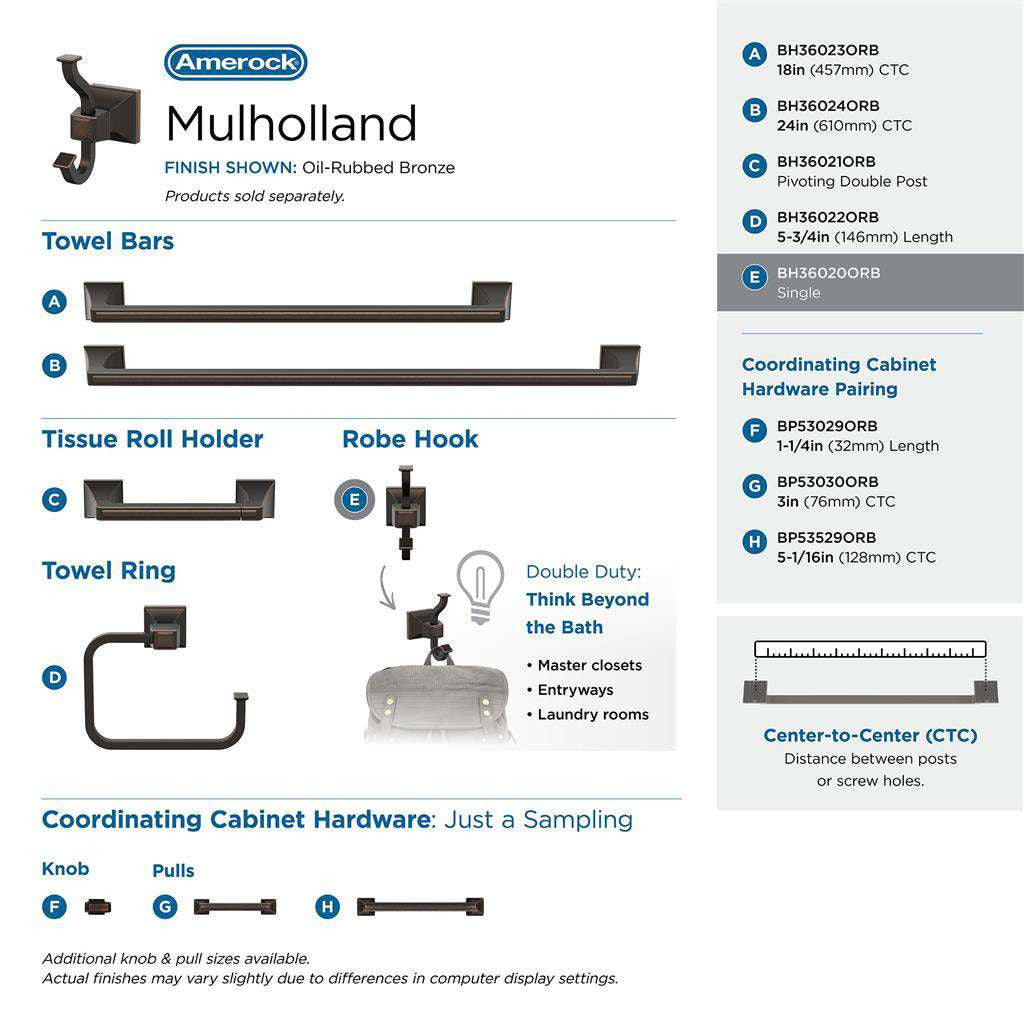 Amerock

Mulholland

FINISH SHOWN: Oil-Rubbed Bronze

Products sold separately.

Towel Bars

A

B

Tissue Roll Holder

C

Robe Hook

E

Towel Ring

D

Double Duty:
Think Beyond the Bath

• Master closets
• Entryways
• Laundry rooms

Coordinating Cabinet Hardware: Just a Sampling

Knob

F

Pulls

G

H

Additional knob & pull sizes available.
Actual finishes may vary slightly due to differences in computer display settings.

A BH36023ORB
18in (457mm) CTC

B BH36024ORB
24in (610mm) CTC

C BH36021ORB
Pivoting Double Post

D BH36022ORB
5-3/4in (146mm) Length

E BH36020ORB
Single

Coordinating Cabinet Hardware Pairing

F BP53029ORB
1-1/4in (32mm) Length

G BP53030ORB
3in (76mm) CTC

H BP53529ORB
5-1/16in (128mm) CTC

Center-to-Center (CTC)
Distance between posts or screw holes.