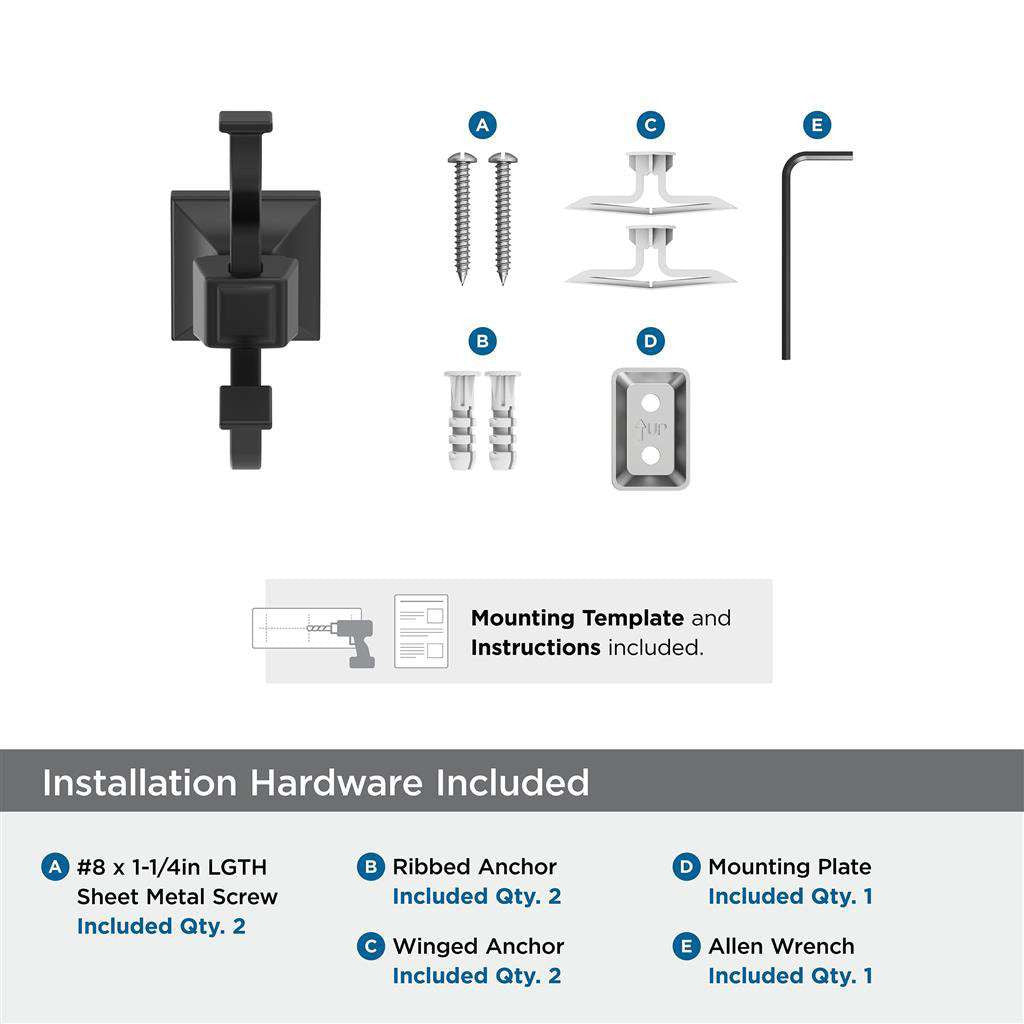 A

C

E

B

D

UP

**Mounting Template** and **Instructions** included.

Installation Hardware Included

A #8 x 1-1/4in LGTH Sheet Metal Screw
Included Qty. 2

B Ribbed Anchor
Included Qty. 2

C Winged Anchor
Included Qty. 2

D Mounting Plate
Included Qty. 1

E Allen Wrench
Included Qty. 1