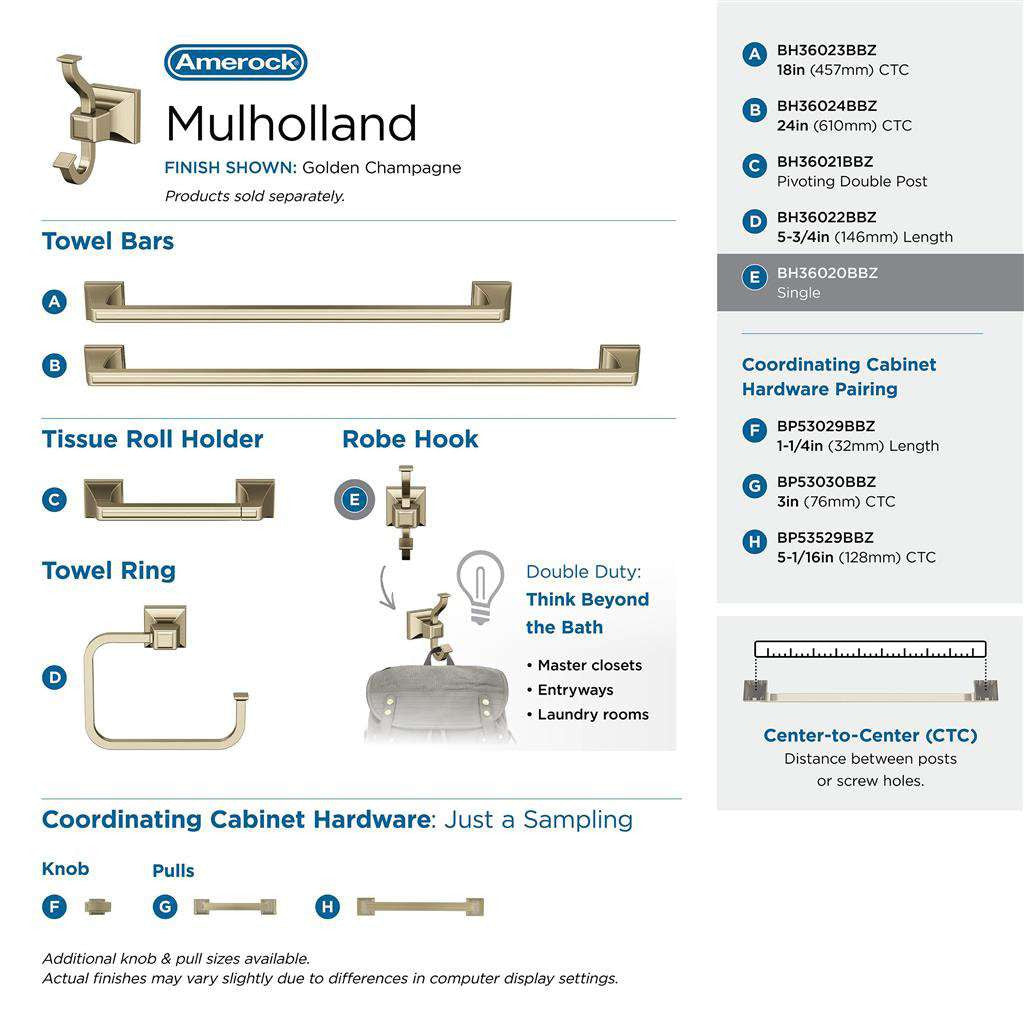 Amerock
Mulholland
FINISH SHOWN: Golden Champagne
Products sold separately.

Towel Bars
A
B

Tissue Roll Holder
C

Robe Hook
E

Towel Ring
D

Double Duty:
Think Beyond the Bath
• Master closets
• Entryways
• Laundry rooms

Coordinating Cabinet Hardware: Just a Sampling
Knob
F
Pulls
G
H

Additional knob & pull sizes available.
Actual finishes may vary slightly due to differences in computer display settings.

A BH36023BBZ
18in (457mm) CTC
B BH36024BBZ
24in (610mm) CTC
C BH36021BBZ
Pivoting Double Post
D BH36022BBZ
5-3/4in (146mm) Length
E BH36020BBZ
Single

Coordinating Cabinet Hardware Pairing
F BP53029BBZ
1-1/4in (32mm) Length
G BP53030BBZ
3in (76mm) CTC
H BP53529BBZ
5-1/16in (128mm) CTC

Center-to-Center (CTC)
Distance between posts or screw holes.