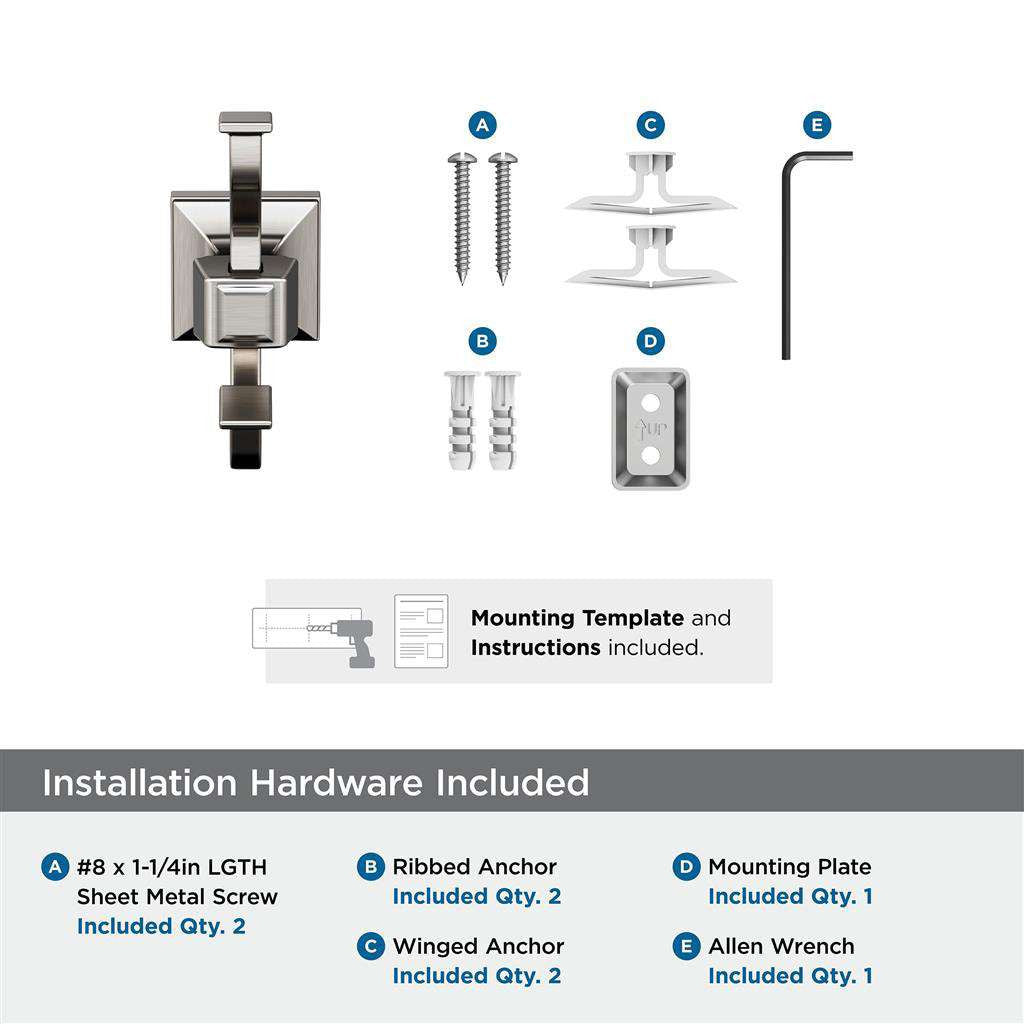 A

C

E

B

D

UP

Mounting Template and Instructions included.

Installation Hardware Included

A #8 x 1-1/4in LGTH Sheet Metal Screw
Included Qty. 2

B Ribbed Anchor
Included Qty. 2

C Winged Anchor
Included Qty. 2

D Mounting Plate
Included Qty. 1

E Allen Wrench
Included Qty. 1