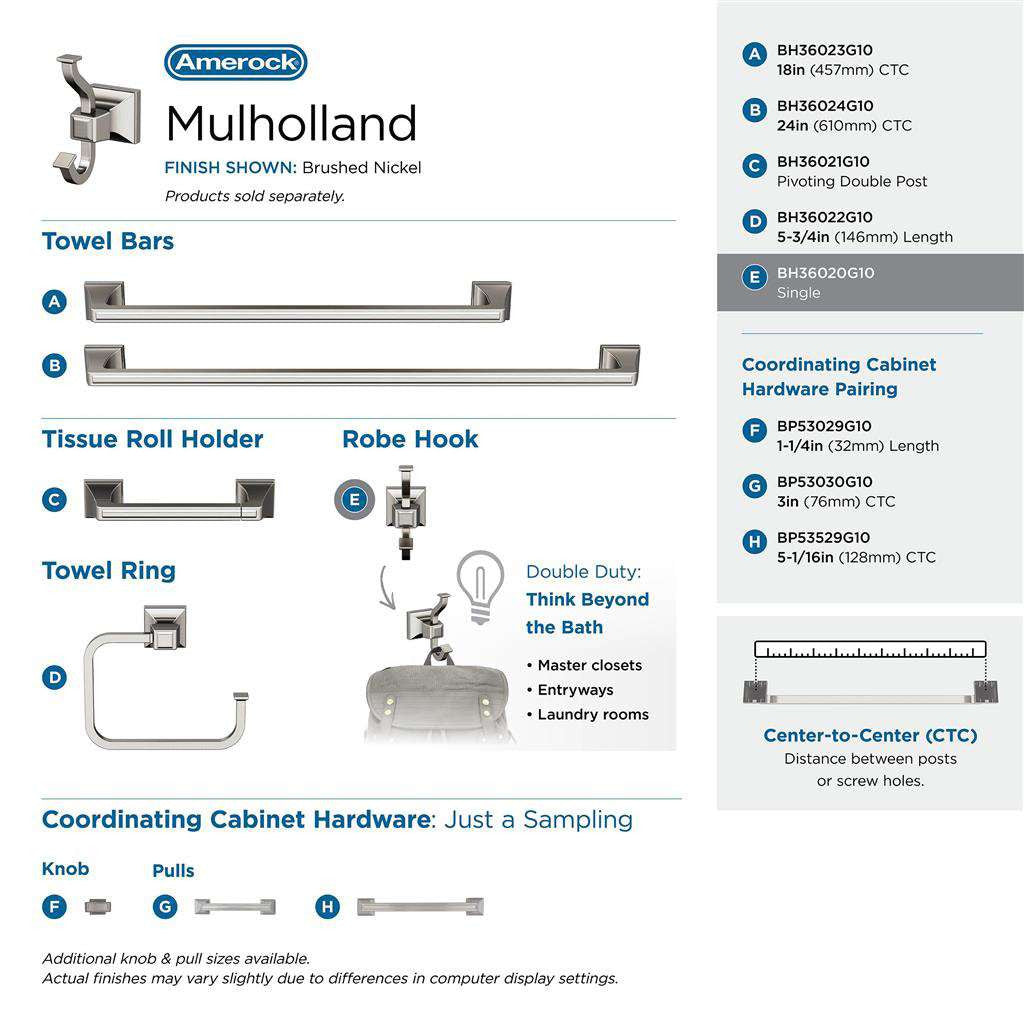 Amerock

Mulholland

FINISH SHOWN: Brushed Nickel

Products sold separately.

Towel Bars

A

B

Tissue Roll Holder

C

Robe Hook

E

Towel Ring

D

Double Duty: Think Beyond the Bath

• Master closets
• Entryways
• Laundry rooms

Coordinating Cabinet Hardware: Just a Sampling

Knob

F

Pulls

G

H

Additional knob & pull sizes available.
Actual finishes may vary slightly due to differences in computer display settings.

A BH36023G10
18in (457mm) CTC

B BH36024G10
24in (610mm) CTC

C BH36021G10
Pivoting Double Post

D BH36022G10
5-3/4in (146mm) Length

E BH36020G10
Single

Coordinating Cabinet Hardware Pairing

F BP53029G10
1-1/4in (32mm) Length

G BP53030G10
3in (76mm) CTC

H BP53529G10
5-1/16in (128mm) CTC

Center-to-Center (CTC)
Distance between posts or screw holes.