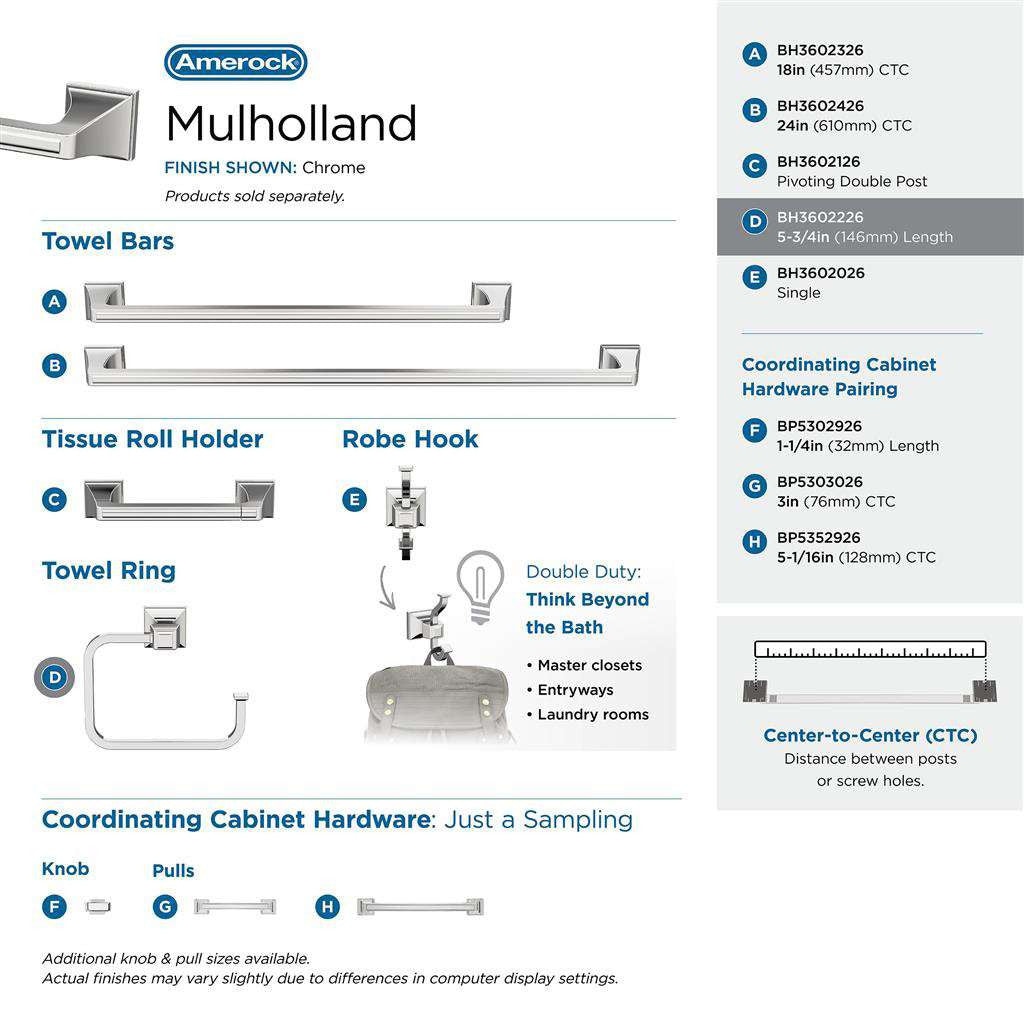 Amerock

Mulholland

FINISH SHOWN: Chrome

Products sold separately.

Towel Bars

A

B

Tissue Roll Holder

C

Robe Hook

E

Towel Ring

D

Double Duty: Think Beyond the Bath

• Master closets
• Entryways
• Laundry rooms

Coordinating Cabinet Hardware: Just a Sampling

Knob

F

Pulls

G

H

Additional knob & pull sizes available.
Actual finishes may vary slightly due to differences in computer display settings.

A BH3602326
18in (457mm) CTC

B BH3602426
24in (610mm) CTC

C BH3602126
Pivoting Double Post

D BH3602226
5-3/4in (146mm) Length

E BH3602026
Single

Coordinating Cabinet Hardware Pairing

F BP5302926
1-1/4in (32mm) Length

G BP5303026
3in (76mm) CTC

H BP5352926
5-1/16in (128mm) CTC

Center-to-Center (CTC)
Distance between posts or screw holes.