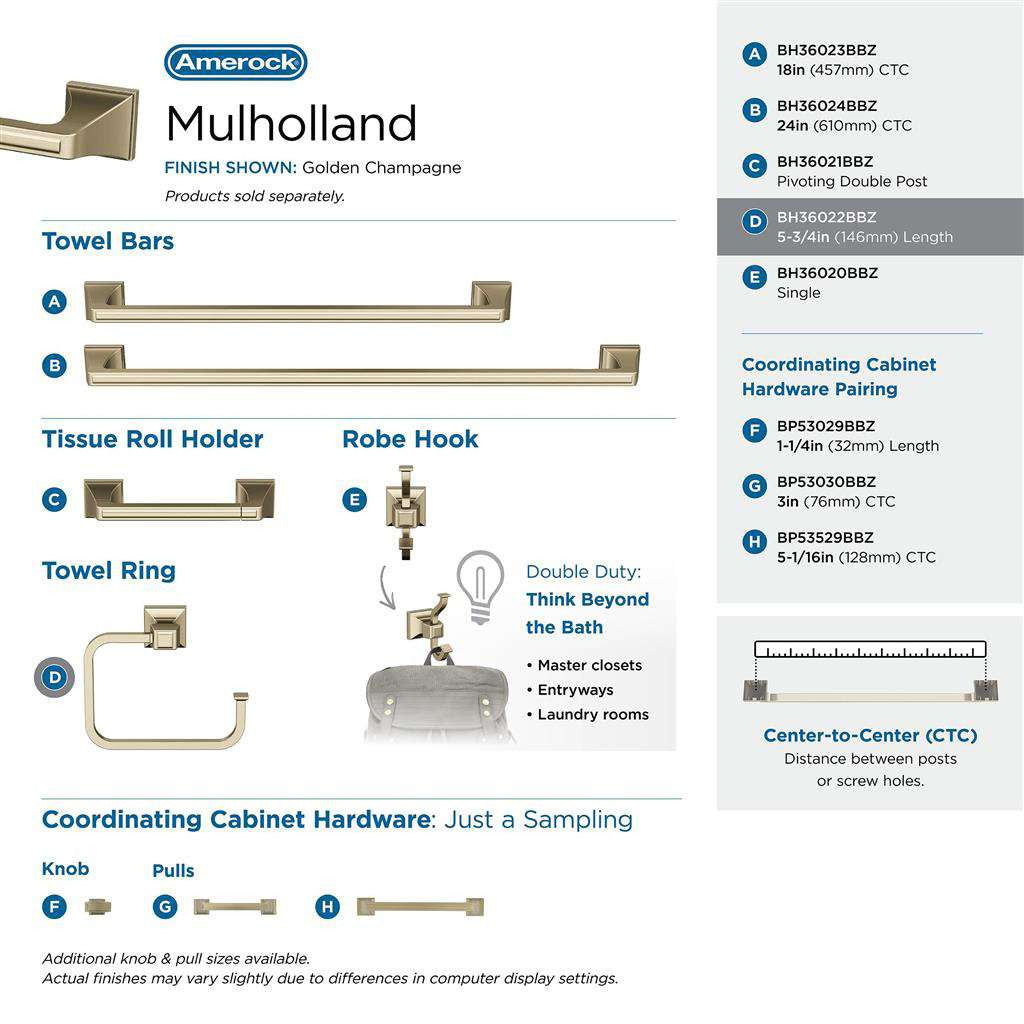 Amerock

Mulholland

FINISH SHOWN: Golden Champagne

Products sold separately.

Towel Bars

A

B

Tissue Roll Holder

C

Robe Hook

E

Towel Ring

D

Double Duty: Think Beyond the Bath

• Master closets
• Entryways
• Laundry rooms

Coordinating Cabinet Hardware: Just a Sampling

Knob

F

Pulls

G

H

Additional knob & pull sizes available.
Actual finishes may vary slightly due to differences in computer display settings.

A BH36023BBZ
18in (457mm) CTC

B BH36024BBZ
24in (610mm) CTC

C BH36021BBZ
Pivoting Double Post

D BH36022BBZ
5-3/4in (146mm) Length

E BH36020BBZ
Single

Coordinating Cabinet Hardware Pairing

F BP53029BBZ
1-1/4in (32mm) Length

G BP53030BBZ
3in (76mm) CTC

H BP53529BBZ
5-1/16in (128mm) CTC

Center-to-Center (CTC)
Distance between posts or screw holes.