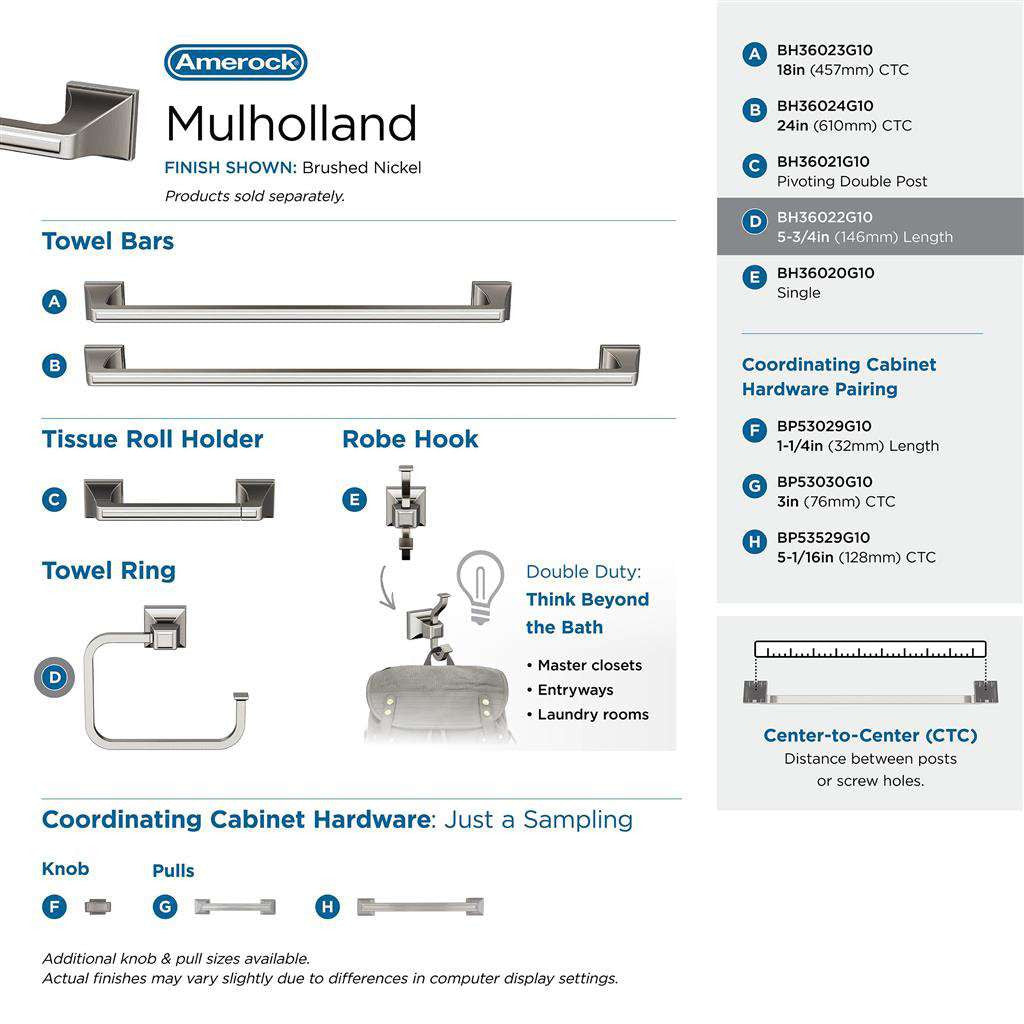 Amerock

Mulholland

FINISH SHOWN: Brushed Nickel

Products sold separately.

Towel Bars

A

B

Tissue Roll Holder

C

Robe Hook

E

Towel Ring

D

Double Duty: Think Beyond the Bath

• Master closets
• Entryways
• Laundry rooms

Coordinating Cabinet Hardware: Just a Sampling

Knob

F

Pulls

G

H

Additional knob & pull sizes available.
Actual finishes may vary slightly due to differences in computer display settings.

A BH36023G10
18in (457mm) CTC

B BH36024G10
24in (610mm) CTC

C BH36021G10
Pivoting Double Post

D BH36022G10
5-3/4in (146mm) Length

E BH36020G10
Single

Coordinating Cabinet Hardware Pairing

F BP53029G10
1-1/4in (32mm) Length

G BP53030G10
3in (76mm) CTC

H BP53529G10
5-1/16in (128mm) CTC

Center-to-Center (CTC)
Distance between posts or screw holes.