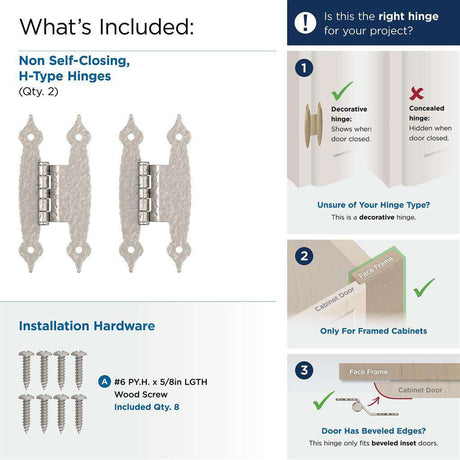 What's Included:

Non Self-Closing, H-Type Hinges
(Qty. 2)

Installation Hardware

A #6 PY.H. x 5/8in LGTH Wood Screw
Included Qty. 8

! Is this the right hinge for your project?

1

Decorative hinge: Shows when door closed.

Concealed hinge: Hidden when door closed.

Unsure of Your Hinge Type?
This is a decorative hinge.

2

Face Frame

Cabinet Door

Only For Framed Cabinets

3

Face Frame

Cabinet Door

Door Has Beveled Edges?
This hinge only fits beveled inset doors.