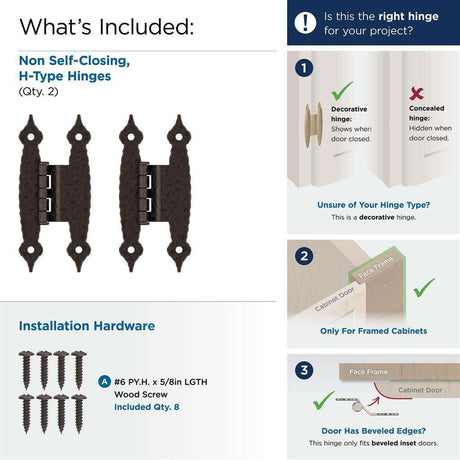 What's Included:

Non Self-Closing, H-Type Hinges
(Qty. 2)

Installation Hardware

A #6 PY.H. x 5/8in LGTH Wood Screw
Included Qty. 8

! Is this the right hinge for your project?

1

Decorative hinge: Shows when door closed.

Concealed hinge: Hidden when door closed.

Unsure of Your Hinge Type?
This is a decorative hinge.

2

Face Frame

Cabinet Door

Only For Framed Cabinets

3

Face Frame

Cabinet Door

Door Has Beveled Edges?
This hinge only fits beveled inset doors.