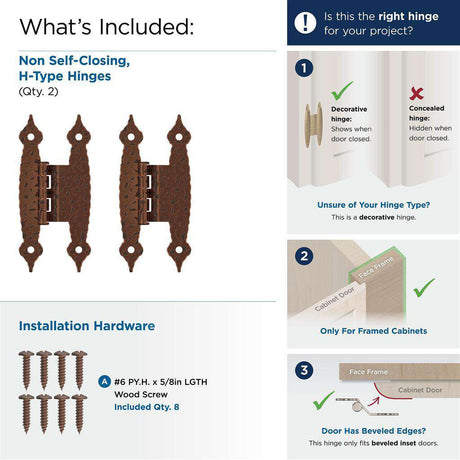 What's Included:

Non Self-Closing, H-Type Hinges
(Qty. 2)

Installation Hardware

A #6 PY.H. x 5/8in LGTH Wood Screw
Included Qty. 8

!

Is this the right hinge for your project?

1

Decorative hinge:
Shows when door closed.

Concealed hinge:
Hidden when door closed.

Unsure of Your Hinge Type?
This is a decorative hinge.

2

Face Frame

Cabinet Door

Only For Framed Cabinets

3

Face Frame

Cabinet Door

Door Has Beveled Edges?
This hinge only fits beveled inset doors.