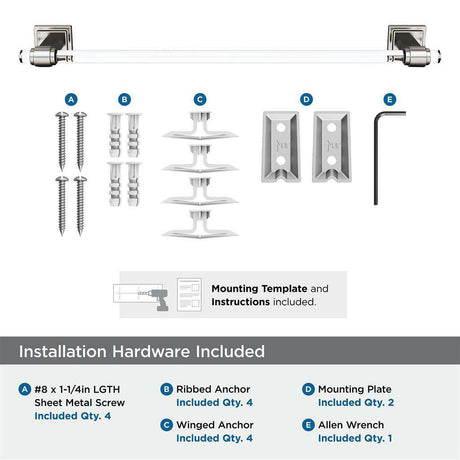 A B C D E

Mounting Template and Instructions included.

Installation Hardware Included

A #8 x 1-1/4in LGTH Sheet Metal Screw
Included Qty. 4

B Ribbed Anchor
Included Qty. 4

C Winged Anchor
Included Qty. 4

D Mounting Plate
Included Qty. 2

E Allen Wrench
Included Qty. 1