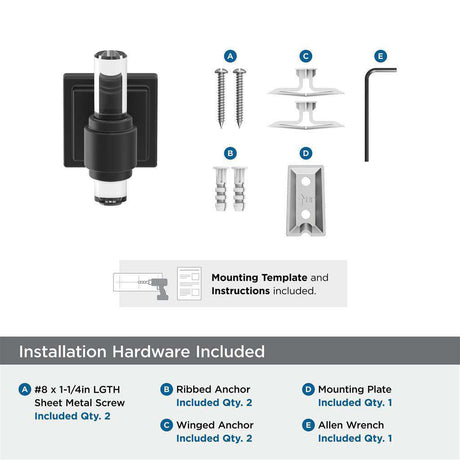 A

C

E

B

D

Mounting Template and Instructions included.

Installation Hardware Included

A #8 x 1-1/4in LGTH Sheet Metal Screw Included Qty. 2

B Ribbed Anchor Included Qty. 2

C Winged Anchor Included Qty. 2

D Mounting Plate Included Qty. 1

E Allen Wrench Included Qty. 1