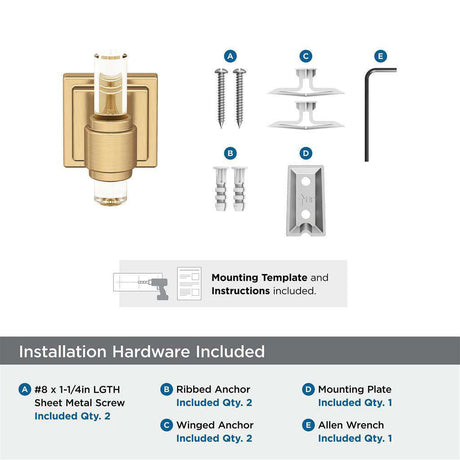 A

C

E

B

D

Mounting Template and Instructions included.

Installation Hardware Included

A #8 x 1-1/4in LGTH Sheet Metal Screw Included Qty. 2

B Ribbed Anchor Included Qty. 2

C Winged Anchor Included Qty. 2

D Mounting Plate Included Qty. 1

E Allen Wrench Included Qty. 1