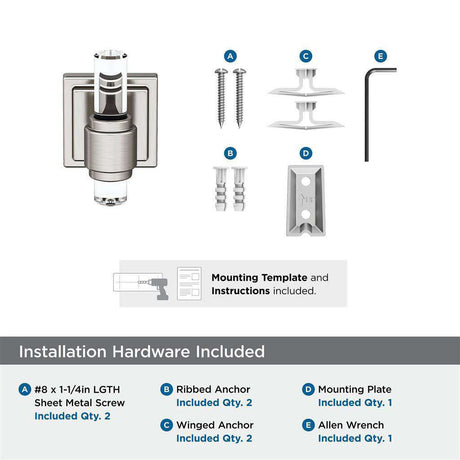 A

C

E

B

D

Mounting Template and Instructions included.

Installation Hardware Included

A #8 x 1-1/4in LGTH Sheet Metal Screw
Included Qty. 2

B Ribbed Anchor
Included Qty. 2

C Winged Anchor
Included Qty. 2

D Mounting Plate
Included Qty. 1

E Allen Wrench
Included Qty. 1