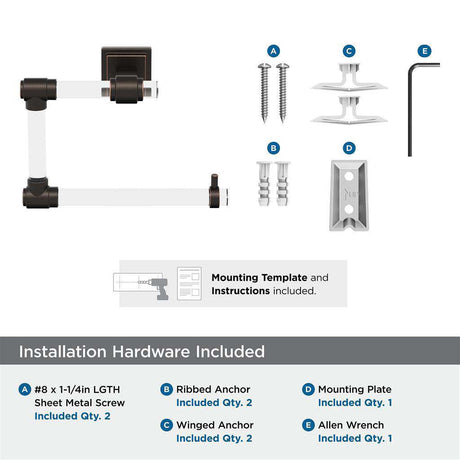 A

C

E

B

D

Mounting Template and Instructions included.

Installation Hardware Included

A #8 x 1-1/4in LGTH Sheet Metal Screw Included Qty. 2

B Ribbed Anchor Included Qty. 2

C Winged Anchor Included Qty. 2

D Mounting Plate Included Qty. 1

E Allen Wrench Included Qty. 1