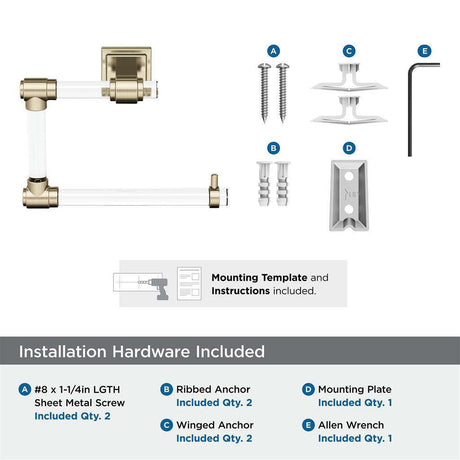 A

C

E

B

D

Mounting Template and Instructions included.

Installation Hardware Included

A #8 x 1-1/4in LGTH Sheet Metal Screw Included Qty. 2

B Ribbed Anchor Included Qty. 2

C Winged Anchor Included Qty. 2

D Mounting Plate Included Qty. 1

E Allen Wrench Included Qty. 1