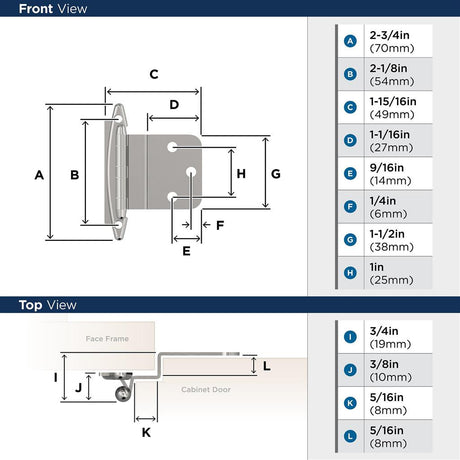 Front View

C
D
A
B
H
G
F
E

| | |
|---|---|
| A | 2-3/4in (70mm) |
| B | 2-1/8in (54mm) |
| C | 1-15/16in (49mm) |
| D | 1-1/16in (27mm) |
| E | 9/16in (14mm) |
| F | 1/4in (6mm) |
| G | 1-1/2in (38mm) |
| H | 1in (25mm) |

Top View

Face Frame
L
I
J
Cabinet Door
K

| | |
|---|---|
| I | 3/4in (19mm) |
| J | 3/8in (10mm) |
| K | 5/16in (8mm) |
| L | 5/16in (8mm) |