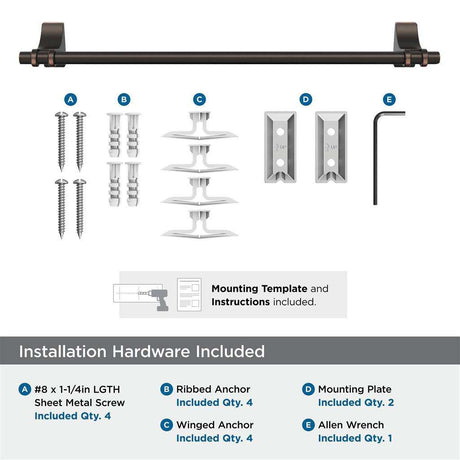 A B C D E

Mounting Template and Instructions included.

Installation Hardware Included

A #8 x 1-1/4in LGTH Sheet Metal Screw Included Qty. 4

B Ribbed Anchor Included Qty. 4

C Winged Anchor Included Qty. 4

D Mounting Plate Included Qty. 2

E Allen Wrench Included Qty. 1