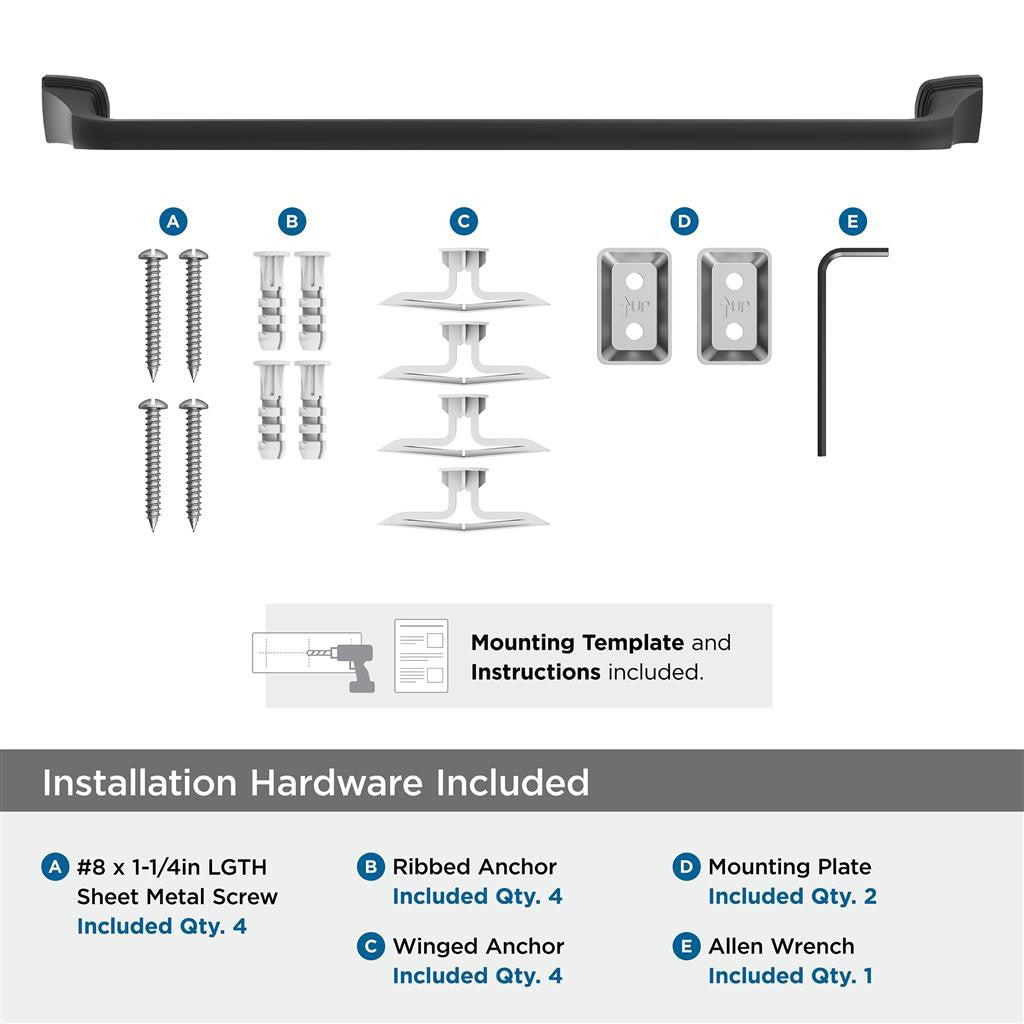 A B C D E

UP UP

Mounting Template and Instructions included.

Installation Hardware Included

A #8 x 1-1/4in LGTH Sheet Metal Screw
Included Qty. 4

B Ribbed Anchor
Included Qty. 4

C Winged Anchor
Included Qty. 4

D Mounting Plate
Included Qty. 2

E Allen Wrench
Included Qty. 1