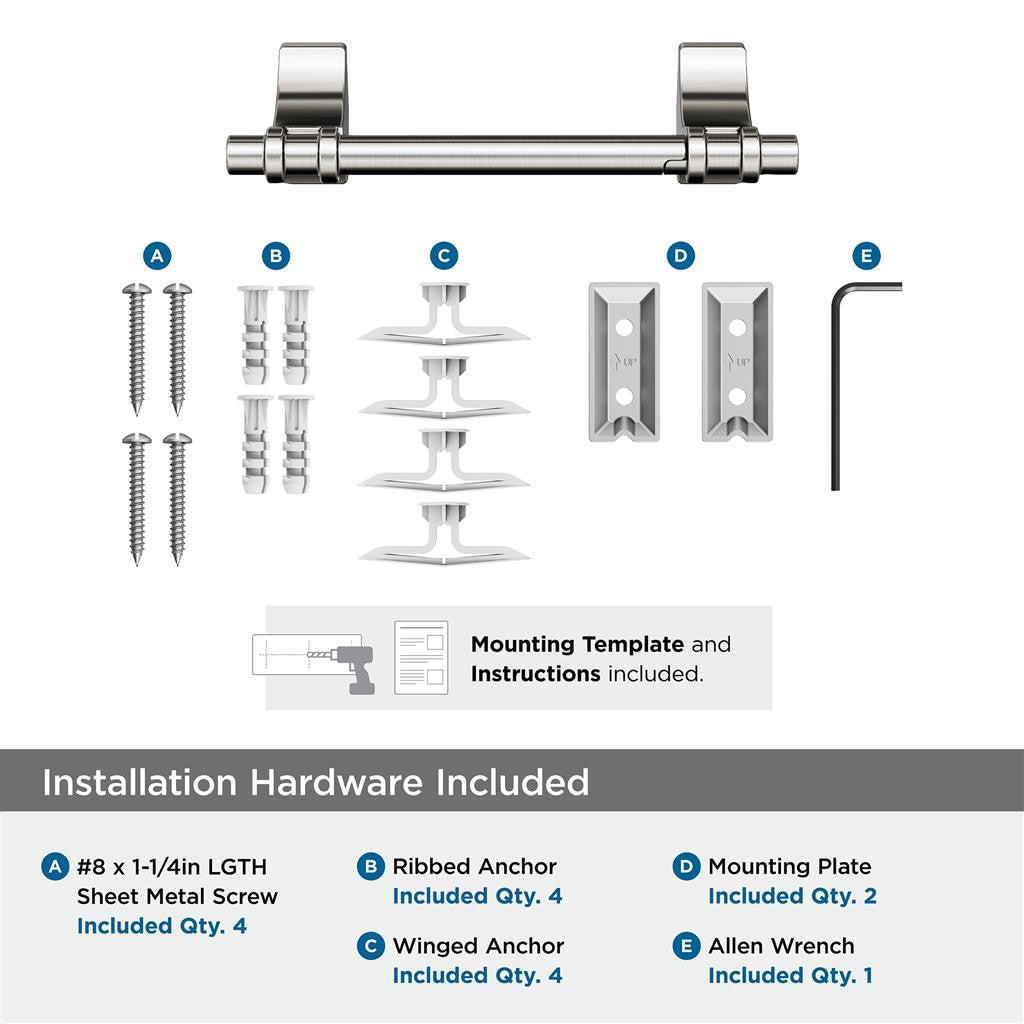 A B C D E

UP UP

Mounting Template and Instructions included.

Installation Hardware Included

A #8 x 1-1/4in LGTH Sheet Metal Screw Included Qty. 4

B Ribbed Anchor Included Qty. 4

C Winged Anchor Included Qty. 4

D Mounting Plate Included Qty. 2

E Allen Wrench Included Qty. 1