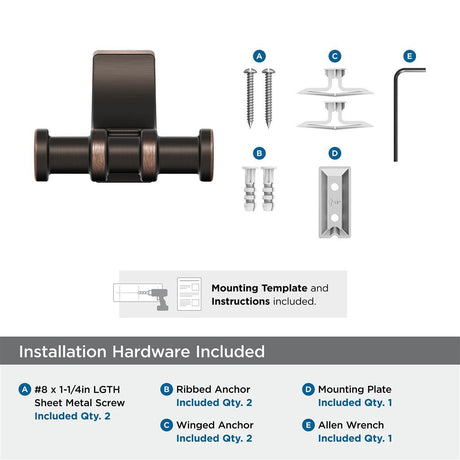 A

C

E

B

D

Mounting Template and Instructions included.

Installation Hardware Included

A #8 x 1-1/4in LGTH Sheet Metal Screw
Included Qty. 2

B Ribbed Anchor
Included Qty. 2

C Winged Anchor
Included Qty. 2

D Mounting Plate
Included Qty. 1

E Allen Wrench
Included Qty. 1