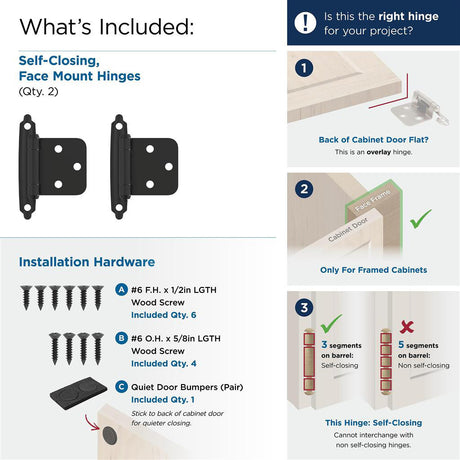 What's Included:

Self-Closing, Face Mount Hinges
(Qty. 2)

Installation Hardware

A #6 F.H. x 1/2in LGTH Wood Screw
Included Qty. 6

B #6 O.H. x 5/8in LGTH Wood Screw
Included Qty. 4

C Quiet Door Bumpers (Pair)
Included Qty. 1
Stick to back of cabinet door for quieter closing.

! Is this the right hinge for your project?

1
Back of Cabinet Door Flat?
This is an overlay hinge.

2
Face Frame
Cabinet Door
Only For Framed Cabinets

3
3 segments on barrel: Self-closing
5 segments on barrel: Non self-closing
This Hinge: Self-Closing
Cannot interchange with non self-closing hinges.