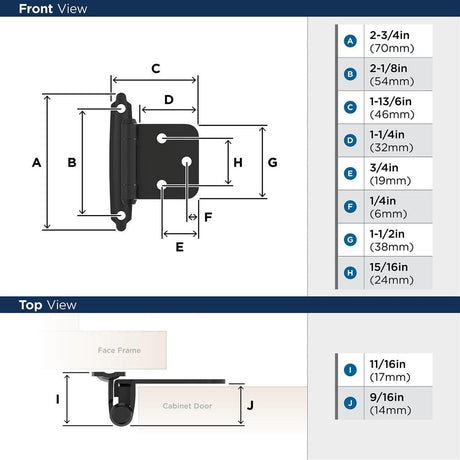 Front View

C

D

A

B

H

G

F

E

| | |
|---|---|
| A | 2-3/4in (70mm) |
| B | 2-1/8in (54mm) |
| C | 1-13/6in (46mm) |
| D | 1-1/4in (32mm) |
| E | 3/4in (19mm) |
| F | 1/4in (6mm) |
| G | 1-1/2in (38mm) |
| H | 15/16in (24mm) |

Top View

Face Frame

I

Cabinet Door

J

| | |
|---|---|
| I | 11/16in (17mm) |
| J | 9/16in (14mm) |