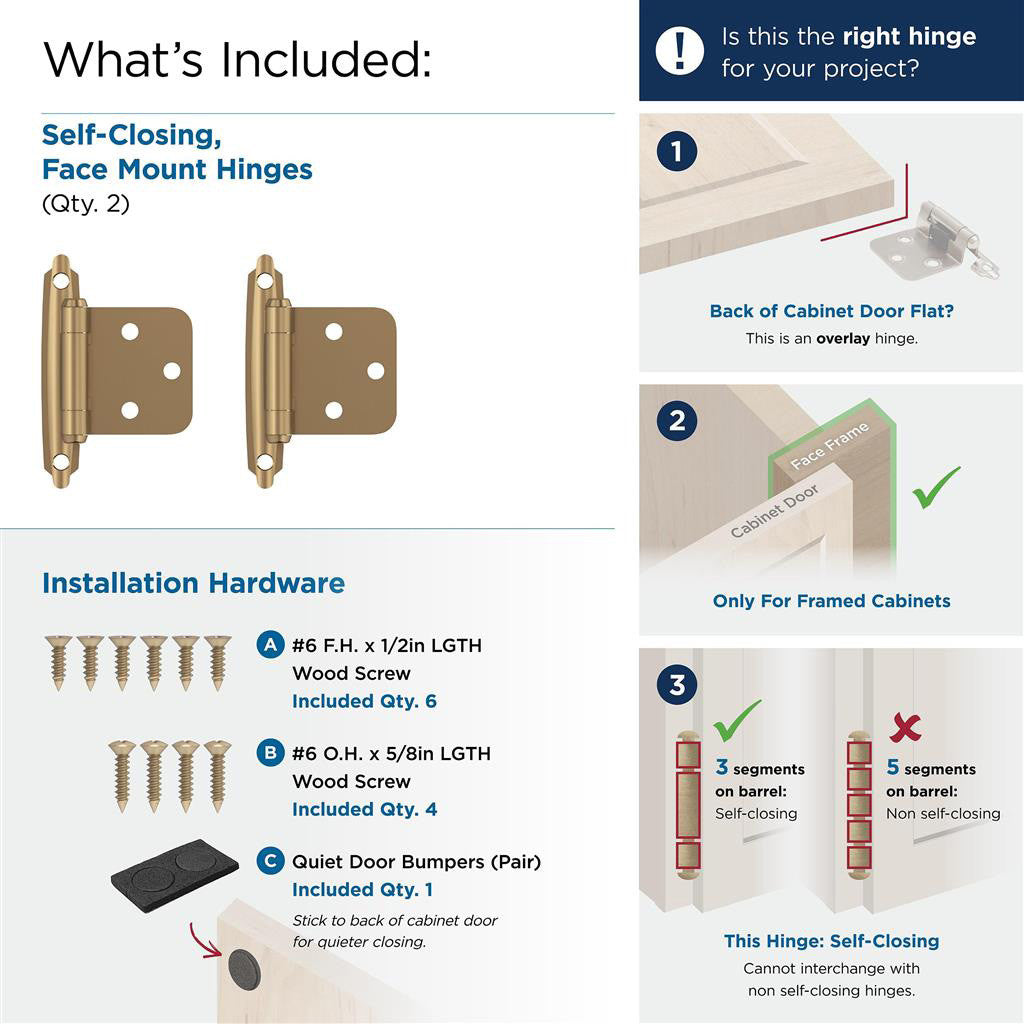 What's Included:

Self-Closing, Face Mount Hinges
(Qty. 2)

Installation Hardware

A #6 F.H. x 1/2in LGTH Wood Screw
Included Qty. 6

B #6 O.H. x 5/8in LGTH Wood Screw
Included Qty. 4

C Quiet Door Bumpers (Pair)
Included Qty. 1

Stick to back of cabinet door for quieter closing.

! Is this the right hinge for your project?

1

Back of Cabinet Door Flat?
This is an overlay hinge.

2

Face Frame
Cabinet Door

Only For Framed Cabinets

3

3 segments on barrel:
Self-closing

5 segments on barrel:
Non self-closing

This Hinge: Self-Closing
Cannot interchange with non self-closing hinges.