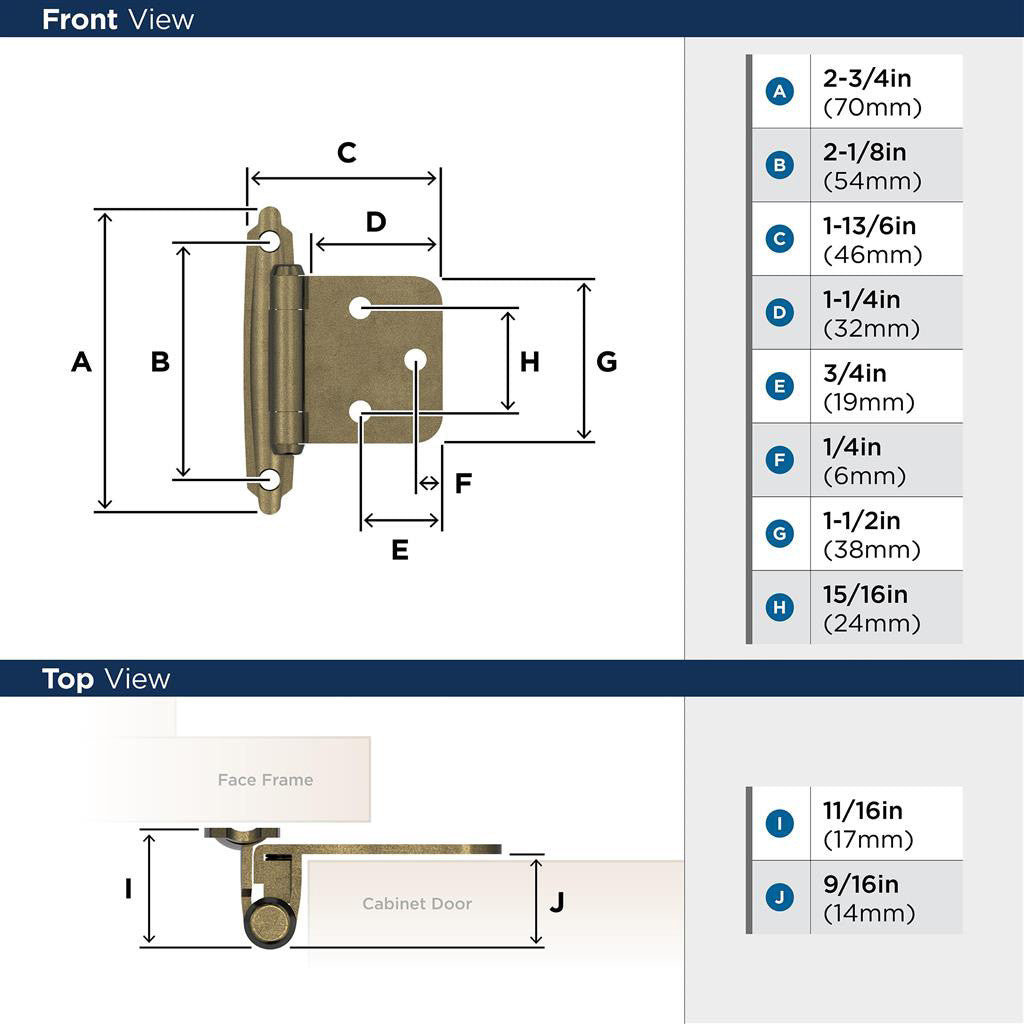 Front View

C
D
A
B
H
G
F
E

| A | 2-3/4in (70mm) |
|---|---|
| B | 2-1/8in (54mm) |
| C | 1-13/6in (46mm) |
| D | 1-1/4in (32mm) |
| E | 3/4in (19mm) |
| F | 1/4in (6mm) |
| G | 1-1/2in (38mm) |
| H | 15/16in (24mm) |

Top View

Face Frame
I
Cabinet Door
J

| I | 11/16in (17mm) |
|---|---|
| J | 9/16in (14mm) |