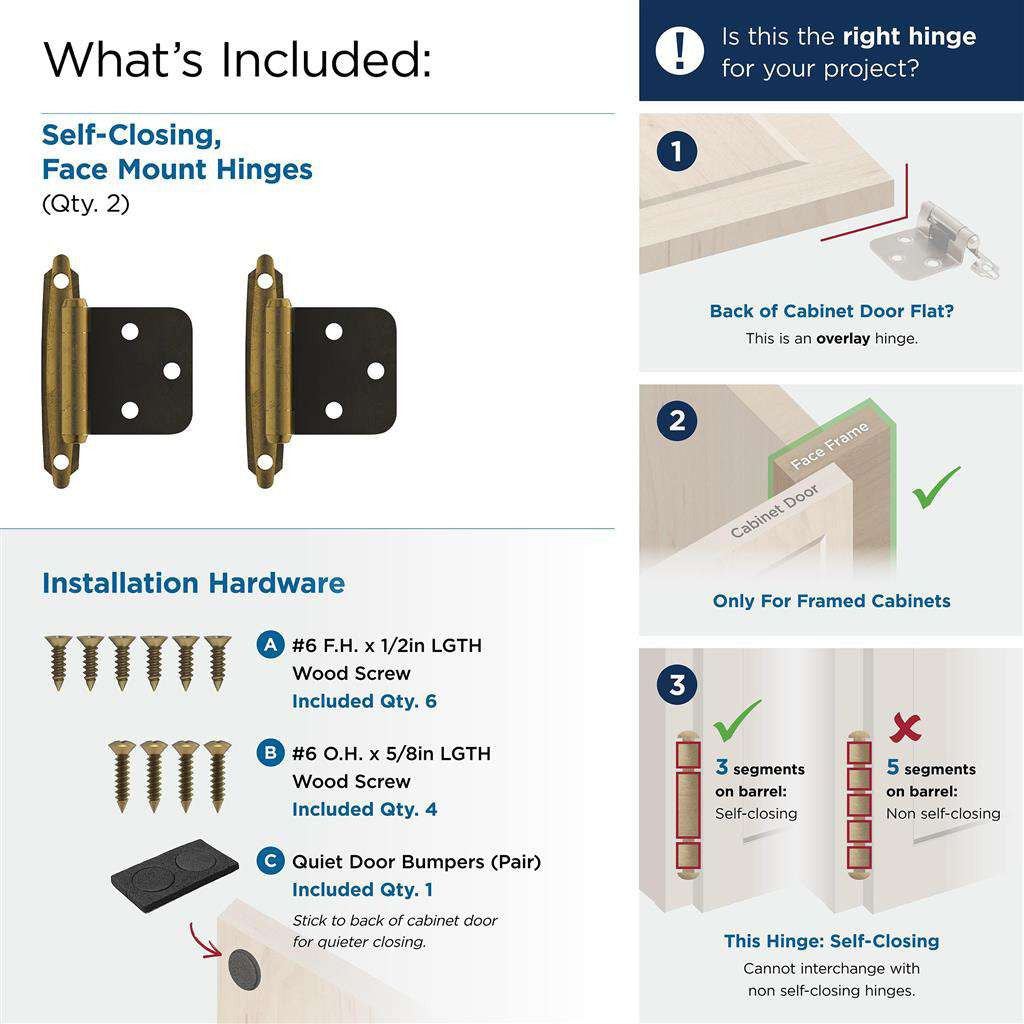 What's Included:

Self-Closing, Face Mount Hinges
(Qty. 2)

Installation Hardware

A #6 F.H. x 1/2in LGTH Wood Screw
Included Qty. 6

B #6 O.H. x 5/8in LGTH Wood Screw
Included Qty. 4

C Quiet Door Bumpers (Pair)
Included Qty. 1
Stick to back of cabinet door for quieter closing.

! Is this the right hinge for your project?

1
Back of Cabinet Door Flat?
This is an overlay hinge.

2
Face Frame
Cabinet Door
Only For Framed Cabinets

3
3 segments on barrel:
Self-closing

5 segments on barrel:
Non self-closing

This Hinge: Self-Closing
Cannot interchange with non self-closing hinges.