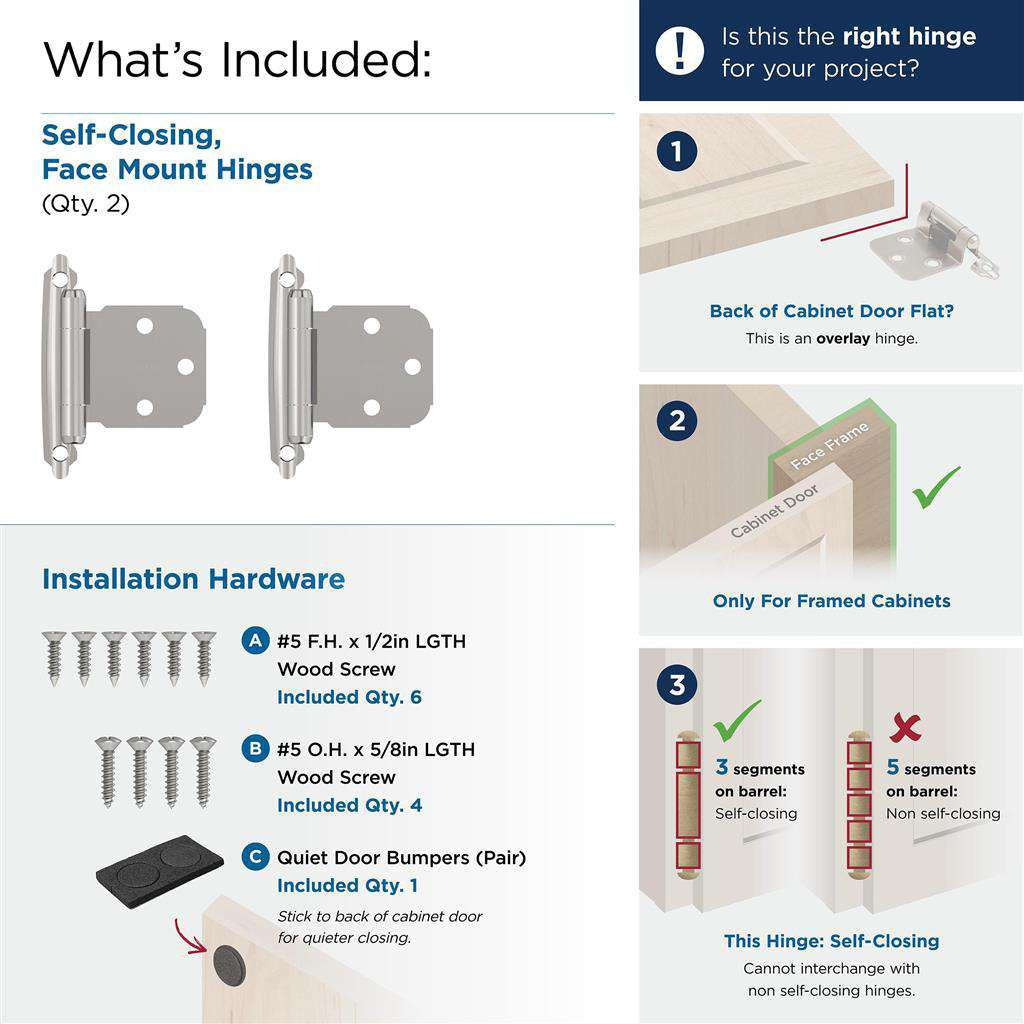 What's Included:

Self-Closing, Face Mount Hinges
(Qty. 2)

Installation Hardware

A #5 F.H. x 1/2in LGTH Wood Screw
Included Qty. 6

B #5 O.H. x 5/8in LGTH Wood Screw
Included Qty. 4

C Quiet Door Bumpers (Pair)
Included Qty. 1
Stick to back of cabinet door for quieter closing.

! Is this the right hinge for your project?

1
Back of Cabinet Door Flat?
This is an overlay hinge.

2
Face Frame
Cabinet Door
Only For Framed Cabinets

3
3 segments on barrel:
Self-closing

5 segments on barrel:
Non self-closing

This Hinge: Self-Closing
Cannot interchange with non self-closing hinges.