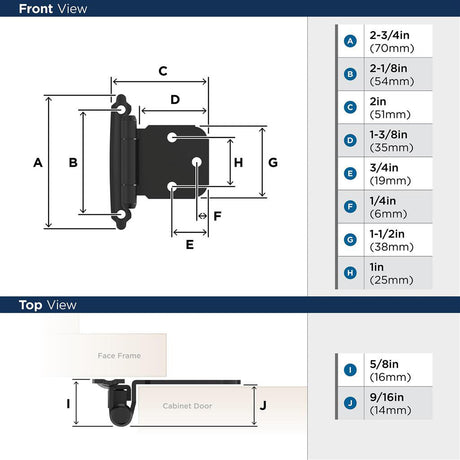 Front View

C
D
A
B
H
G
F
E

| | |
|---|---|
| A | 2-3/4in (70mm) |
| B | 2-1/8in (54mm) |
| C | 2in (51mm) |
| D | 1-3/8in (35mm) |
| E | 3/4in (19mm) |
| F | 1/4in (6mm) |
| G | 1-1/2in (38mm) |
| H | 1in (25mm) |

Top View

Face Frame
I
Cabinet Door
J

| | |
|---|---|
| I | 5/8in (16mm) |
| J | 9/16in (14mm) |