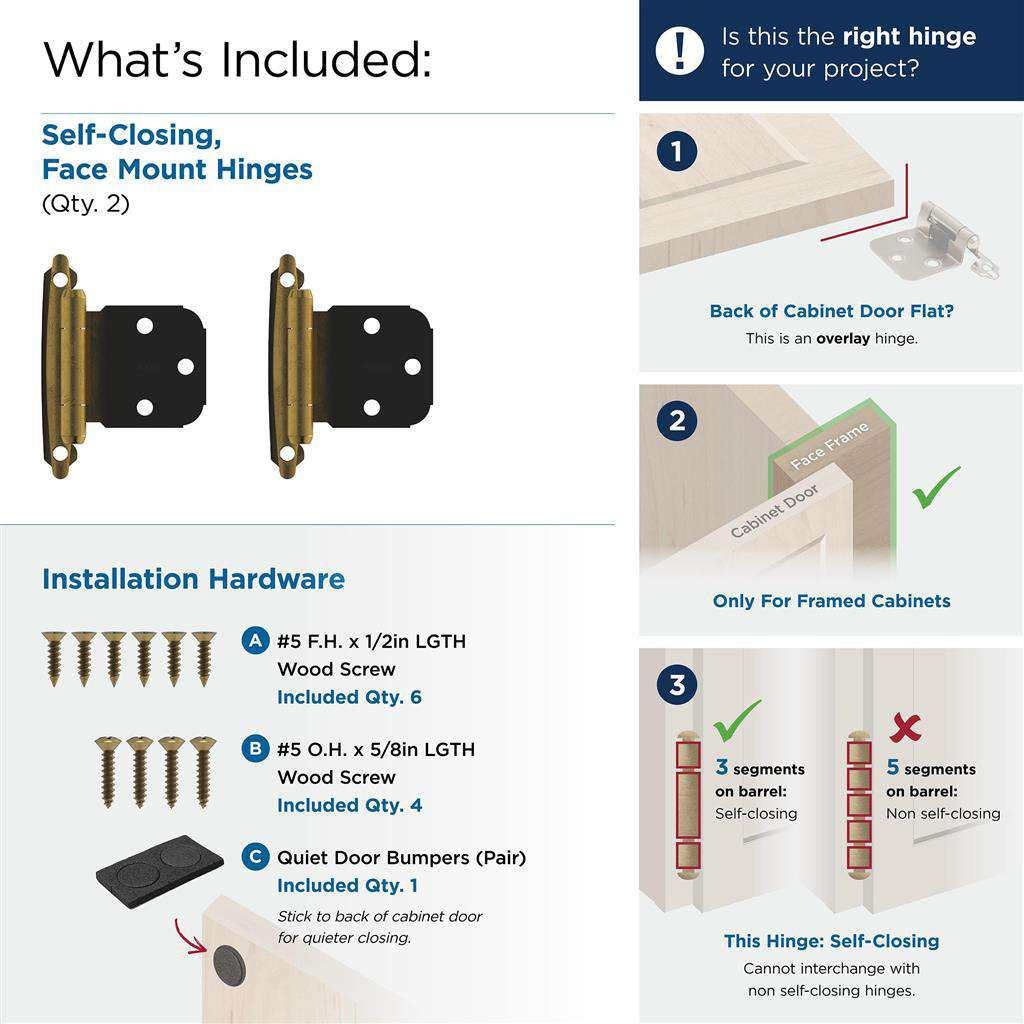 What's Included:

Self-Closing, Face Mount Hinges
(Qty. 2)

Installation Hardware

A #5 F.H. x 1/2in LGTH Wood Screw
Included Qty. 6

B #5 O.H. x 5/8in LGTH Wood Screw
Included Qty. 4

C Quiet Door Bumpers (Pair)
Included Qty. 1
Stick to back of cabinet door for quieter closing.

! Is this the right hinge for your project?

1
Back of Cabinet Door Flat?
This is an overlay hinge.

2
Face Frame
Cabinet Door
Only For Framed Cabinets

3
3 segments on barrel:
Self-closing

5 segments on barrel:
Non self-closing

This Hinge: Self-Closing
Cannot interchange with non self-closing hinges.