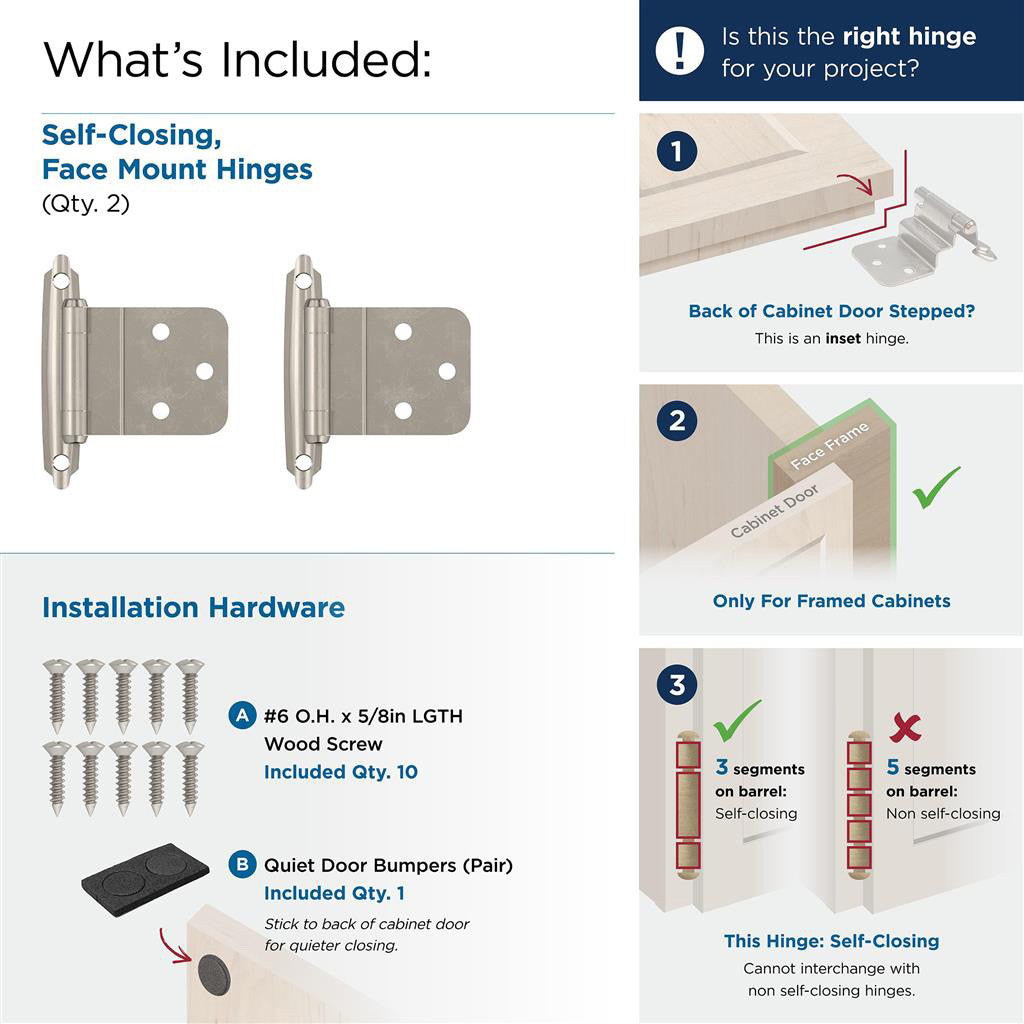 What's Included:

Self-Closing, Face Mount Hinges
(Qty. 2)

Installation Hardware

A #6 O.H. x 5/8in LGTH Wood Screw
Included Qty. 10

B Quiet Door Bumpers (Pair)
Included Qty. 1
Stick to back of cabinet door for quieter closing.

! Is this the right hinge for your project?

1
Back of Cabinet Door Stepped?
This is an inset hinge.

2
Face Frame
Cabinet Door
Only For Framed Cabinets

3
3 segments on barrel:
Self-closing

5 segments on barrel:
Non self-closing

This Hinge: Self-Closing
Cannot interchange with non self-closing hinges.