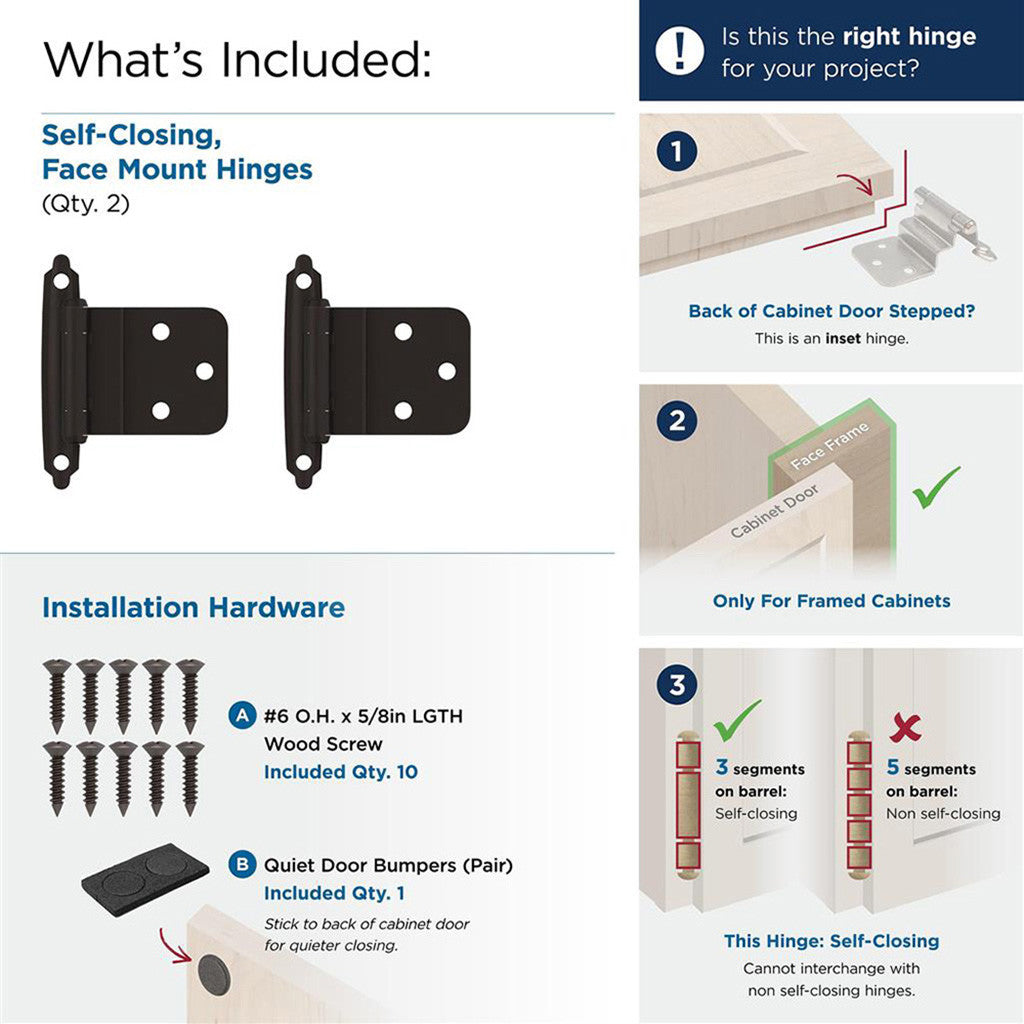 What's Included:

Self-Closing, Face Mount Hinges
(Qty. 2)

Installation Hardware

A #6 O.H. x 5/8in LGTH Wood Screw
Included Qty. 10

B Quiet Door Bumpers (Pair)
Included Qty. 1
Stick to back of cabinet door for quieter closing.

! Is this the right hinge for your project?

1
Back of Cabinet Door Stepped?
This is an inset hinge.

2
Face Frame
Cabinet Door
Only For Framed Cabinets

3
3 segments on barrel:
Self-closing
5 segments on barrel:
Non self-closing
This Hinge: Self-Closing
Cannot interchange with non self-closing hinges.