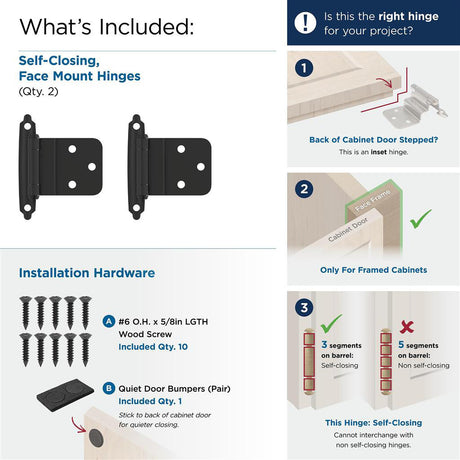 What's Included:

Self-Closing, Face Mount Hinges
(Qty. 2)

Installation Hardware

A #6 O.H. x 5/8in LGTH Wood Screw
Included Qty. 10

B Quiet Door Bumpers (Pair)
Included Qty. 1
Stick to back of cabinet door for quieter closing.

! Is this the right hinge for your project?

1
Back of Cabinet Door Stepped?
This is an inset hinge.

2
Face Frame
Cabinet Door
Only For Framed Cabinets

3
3 segments on barrel: Self-closing
5 segments on barrel: Non self-closing

This Hinge: Self-Closing
Cannot interchange with non self-closing hinges.