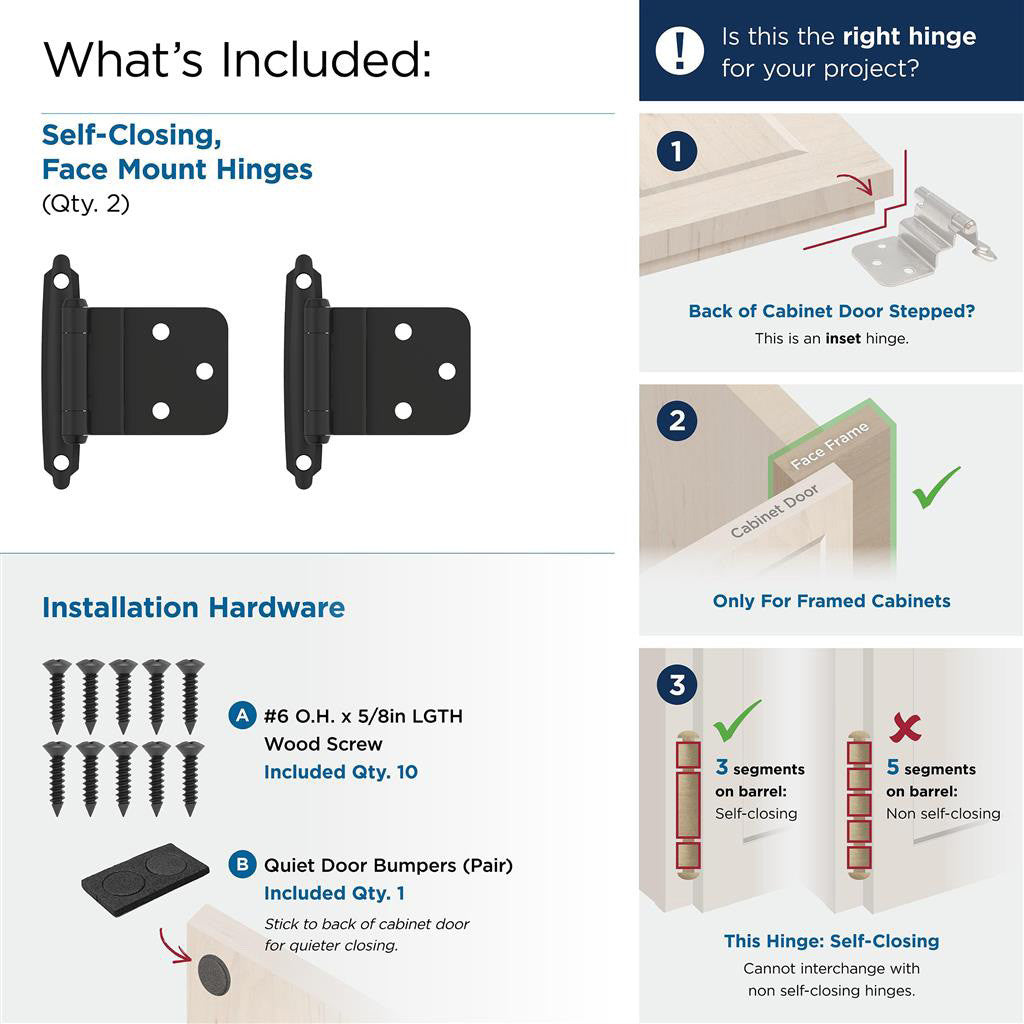 What's Included:

Self-Closing, Face Mount Hinges
(Qty. 2)

Installation Hardware

A #6 O.H. x 5/8in LGTH Wood Screw
Included Qty. 10

B Quiet Door Bumpers (Pair)
Included Qty. 1
Stick to back of cabinet door for quieter closing.

! Is this the right hinge for your project?

1
Back of Cabinet Door Stepped?
This is an inset hinge.

2
Face Frame
Cabinet Door
Only For Framed Cabinets

3
3 segments on barrel:
Self-closing

5 segments on barrel:
Non self-closing

This Hinge: Self-Closing
Cannot interchange with non self-closing hinges.