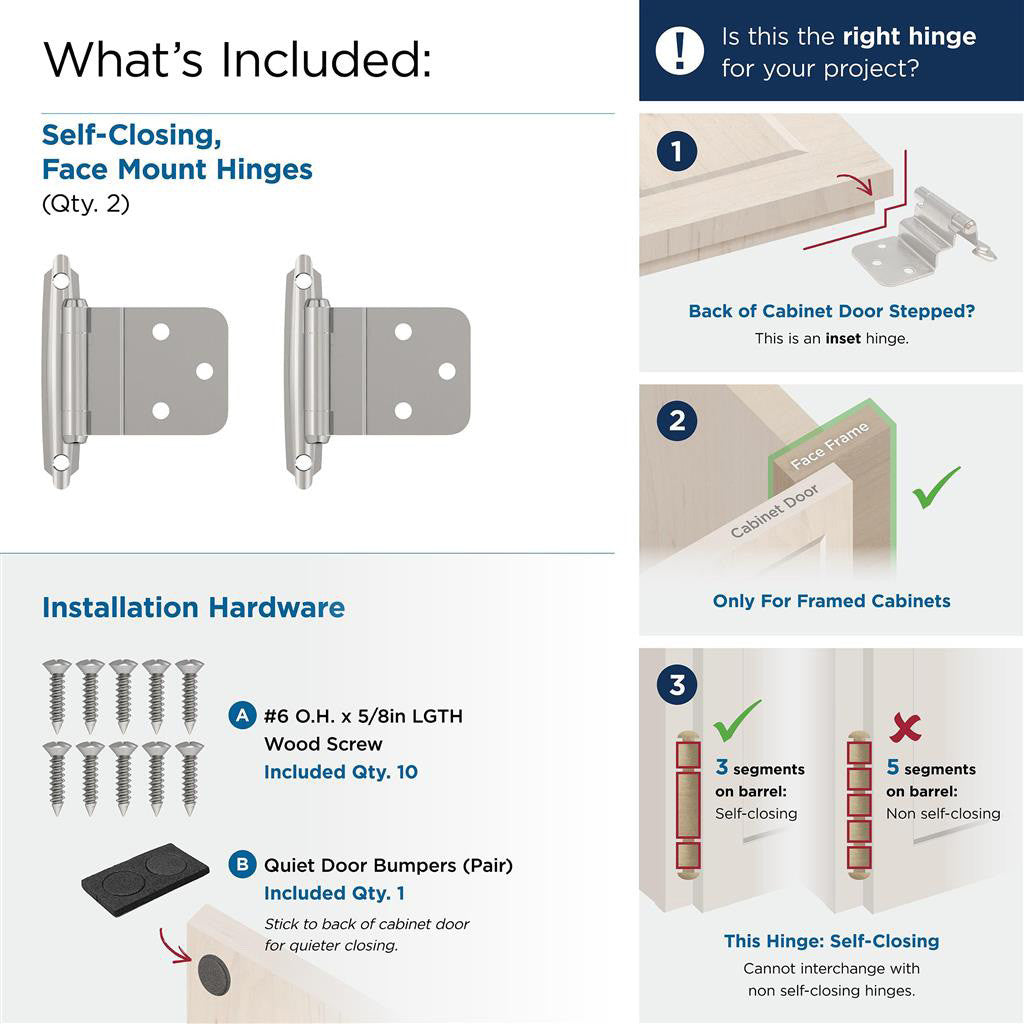 What's Included:

Self-Closing, Face Mount Hinges
(Qty. 2)

Installation Hardware

A #6 O.H. x 5/8in LGTH Wood Screw
Included Qty. 10

B Quiet Door Bumpers (Pair)
Included Qty. 1
Stick to back of cabinet door for quieter closing.

! Is this the right hinge for your project?

1
Back of Cabinet Door Stepped?
This is an inset hinge.

2
Face Frame
Cabinet Door
Only For Framed Cabinets

3
3 segments on barrel:
Self-closing

5 segments on barrel:
Non self-closing

This Hinge: Self-Closing
Cannot interchange with non self-closing hinges.