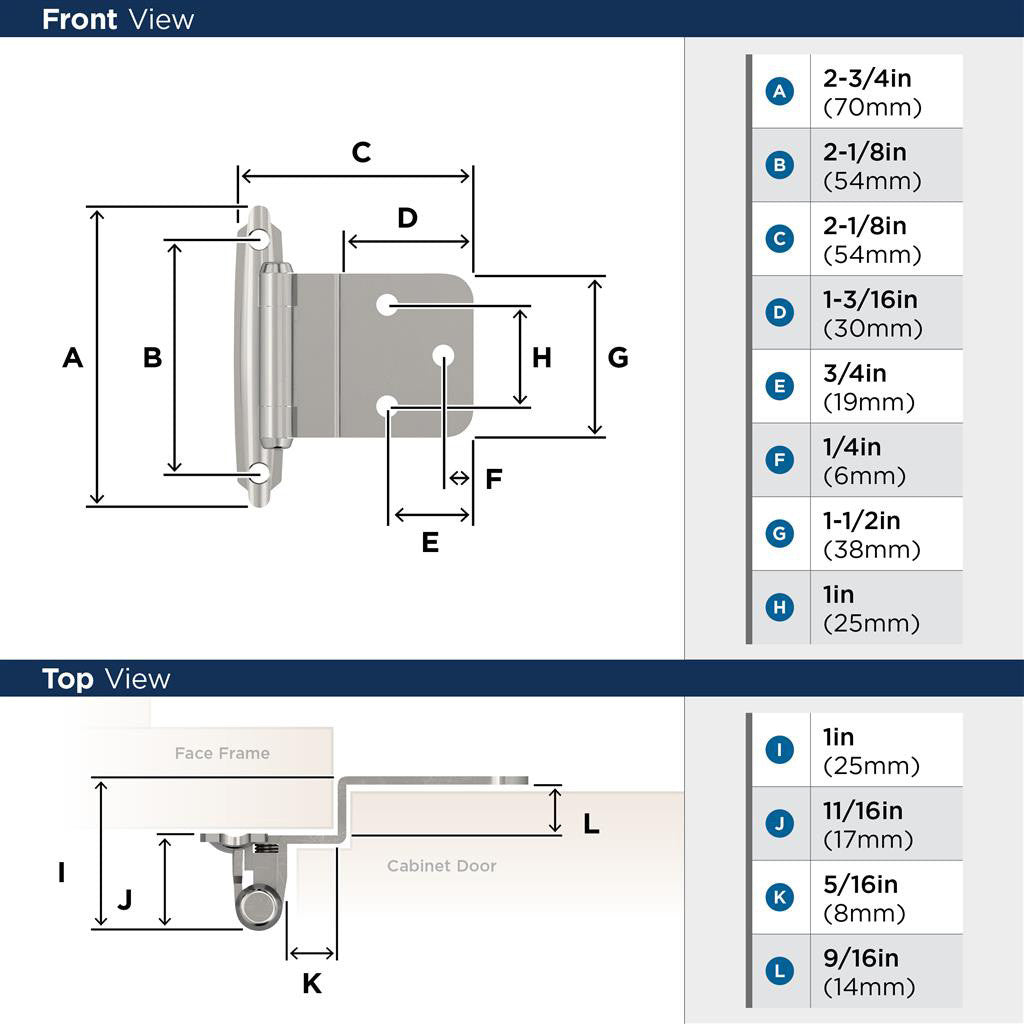 Front View

C
D
A
B
H
G
F
E

| | |
|---|---|
| A | 2-3/4in (70mm) |
| B | 2-1/8in (54mm) |
| C | 2-1/8in (54mm) |
| D | 1-3/16in (30mm) |
| E | 3/4in (19mm) |
| F | 1/4in (6mm) |
| G | 1-1/2in (38mm) |
| H | 1in (25mm) |

Top View

Face Frame
Cabinet Door
I
J
K
L

| | |
|---|---|
| I | 1in (25mm) |
| J | 11/16in (17mm) |
| K | 5/16in (8mm) |
| L | 9/16in (14mm) |