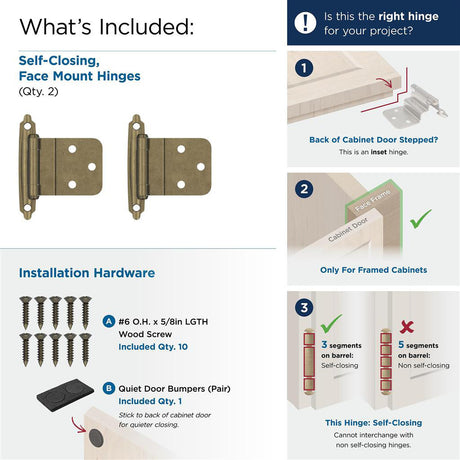 What's Included:

Self-Closing, Face Mount Hinges
(Qty. 2)

Installation Hardware

A #6 O.H. x 5/8in LGTH Wood Screw
Included Qty. 10

B Quiet Door Bumpers (Pair)
Included Qty. 1
Stick to back of cabinet door for quieter closing.

! Is this the right hinge for your project?

1

Back of Cabinet Door Stepped?
This is an inset hinge.

2

Face Frame

Cabinet Door

Only For Framed Cabinets

3

3 segments on barrel:
Self-closing

5 segments on barrel:
Non self-closing

This Hinge: Self-Closing
Cannot interchange with non self-closing hinges.