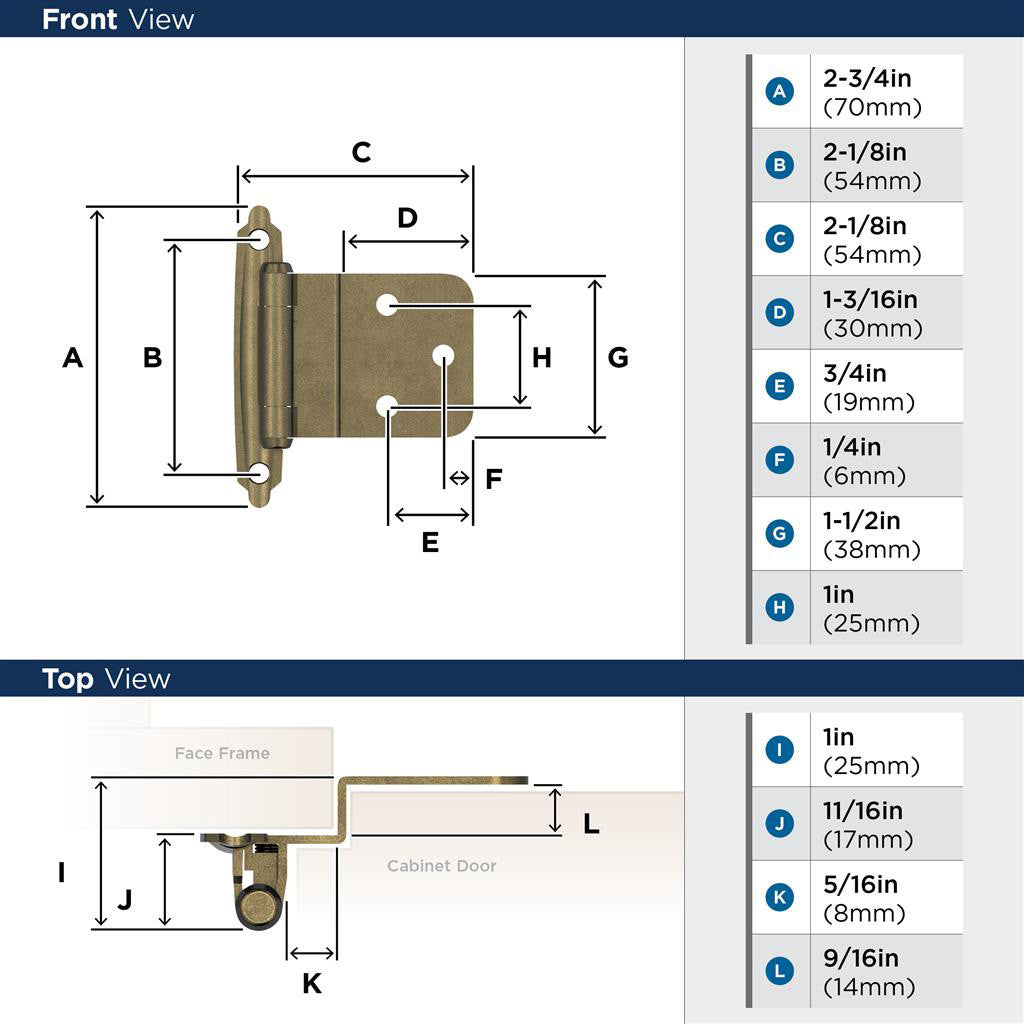 Front View

C

D

A

B

H

G

F

E

| | |
|---|---|
| A | 2-3/4in (70mm) |
| B | 2-1/8in (54mm) |
| C | 2-1/8in (54mm) |
| D | 1-3/16in (30mm) |
| E | 3/4in (19mm) |
| F | 1/4in (6mm) |
| G | 1-1/2in (38mm) |
| H | 1in (25mm) |

Top View

Face Frame

L

Cabinet Door

I

J

K

| | |
|---|---|
| I | 1in (25mm) |
| J | 11/16in (17mm) |
| K | 5/16in (8mm) |
| L | 9/16in (14mm) |