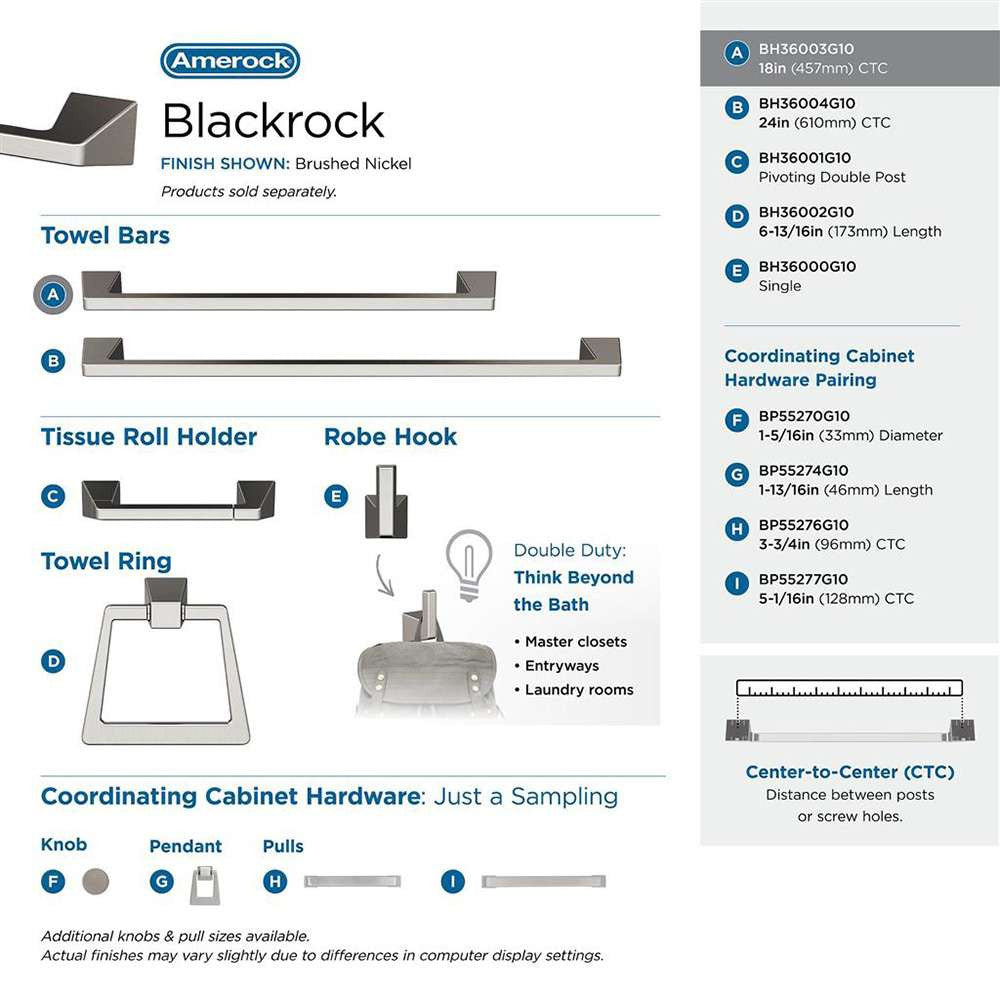 Amerock

Blackrock

FINISH SHOWN: Brushed Nickel

Products sold separately.

Towel Bars

A

B

Tissue Roll Holder

C

Robe Hook

E

Towel Ring

D

Double Duty: Think Beyond the Bath

• Master closets
• Entryways
• Laundry rooms

Coordinating Cabinet Hardware: Just a Sampling

Knob
F

Pendant
G

Pulls
H

I

Additional knobs & pull sizes available.
Actual finishes may vary slightly due to differences in computer display settings.

A BH36003G10
18in (457mm) CTC

B BH36004G10
24in (610mm) CTC

C BH36001G10
Pivoting Double Post

D BH36002G10
6-13/16in (173mm) Length

E BH36000G10
Single

Coordinating Cabinet Hardware Pairing

F BP55270G10
1-5/16in (33mm) Diameter

G BP55274G10
1-13/16in (46mm) Length

H BP55276G10
3-3/4in (96mm) CTC

I BP55277G10
5-1/16in (128mm) CTC

Center-to-Center (CTC)
Distance between posts or screw holes.